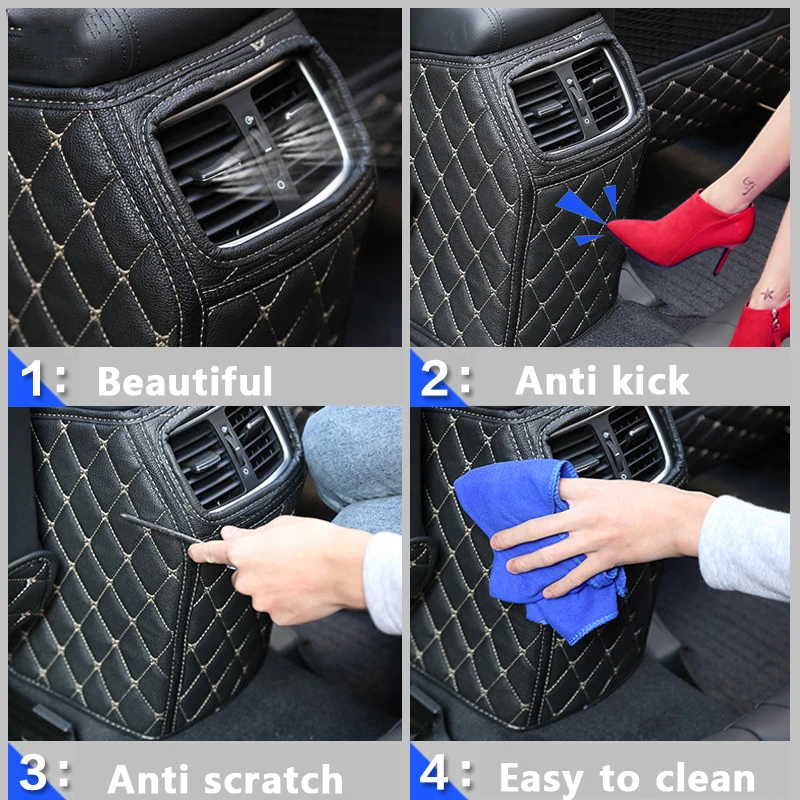 1: Beautiful

2: Anti kick

3: Anti scratch

4: Easy to clean