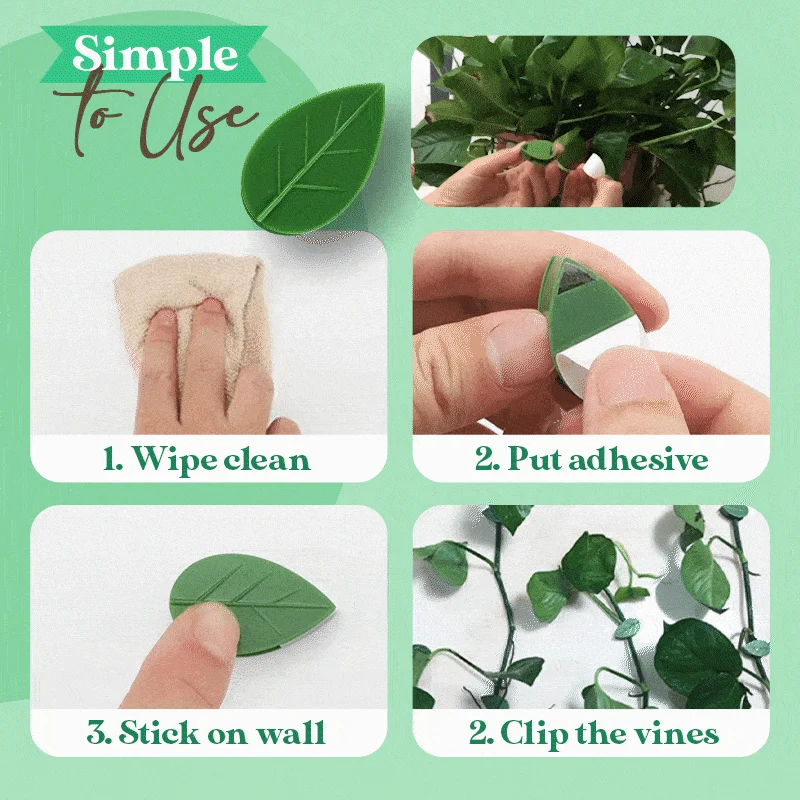 Simple to Use

1. Wipe clean

2. Put adhesive

3. Stick on wall

2. Clip the vines