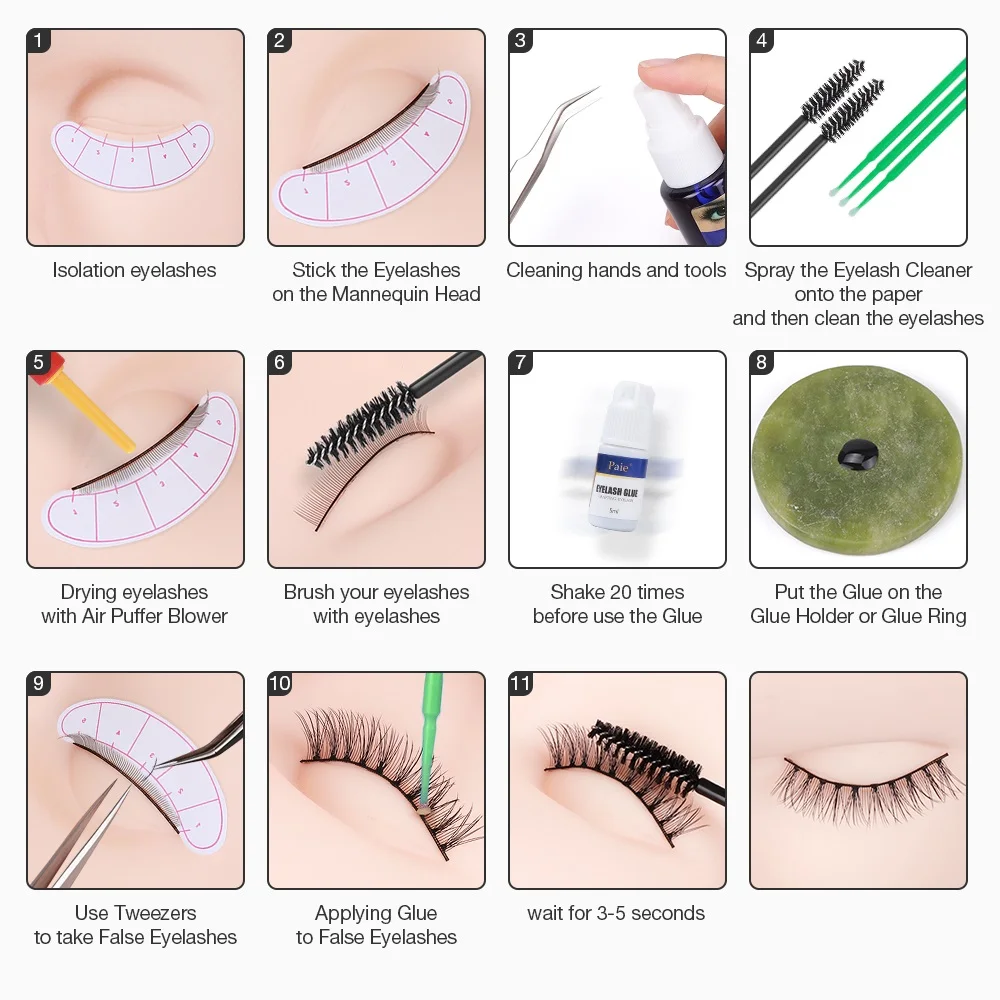 1
Isolation eyelashes

2
Stick the Eyelashes on the Mannequin Head

3
Cleaning hands and tools

4
Spray the Eyelash Cleaner onto the paper and then clean the eyelashes

5
Drying eyelashes with Air Puffer Blower

6
Brush your eyelashes with eyelashes

7
Paie
EYELASH GLUE
5ml
Shake 20 times before use the Glue

8
Put the Glue on the Glue Holder or Glue Ring

9
Use Tweezers to take False Eyelashes

10
Applying Glue to False Eyelashes

11
wait for 3-5 seconds