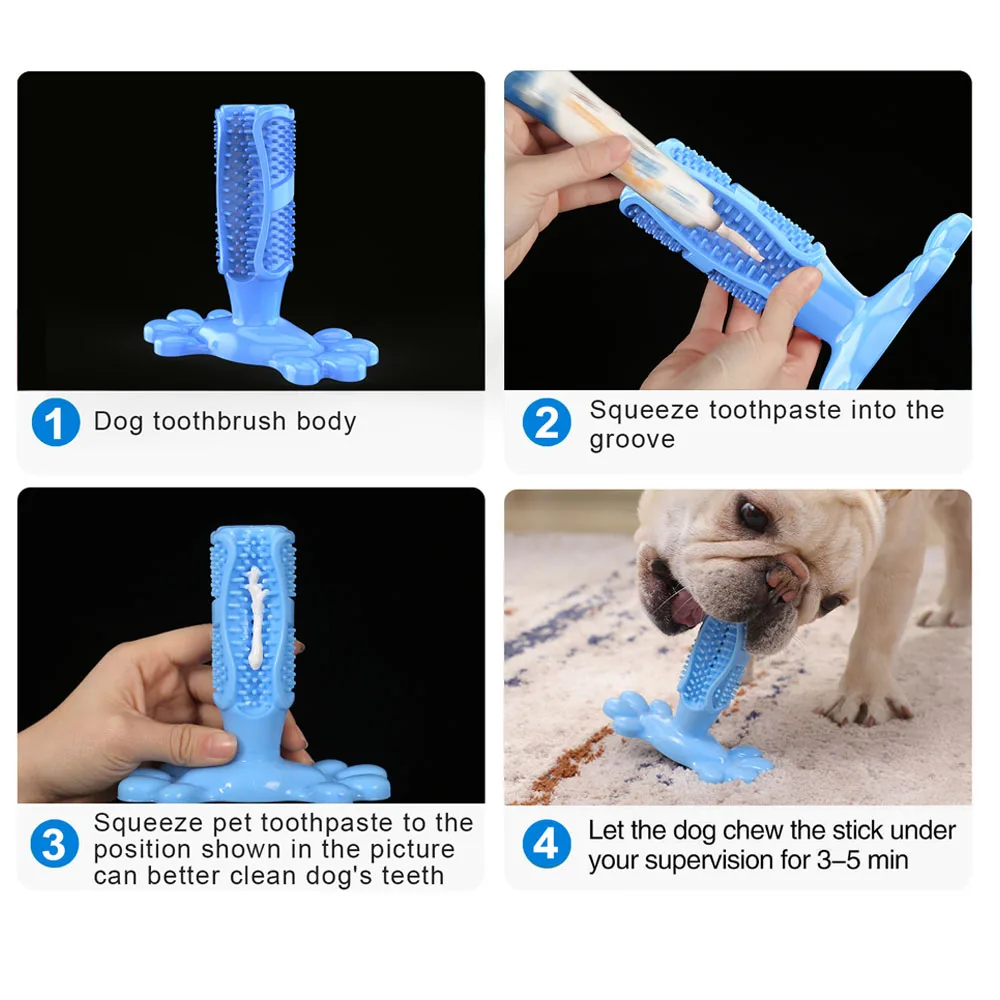 1 Dog toothbrush body

2 Squeeze toothpaste into the groove

3 Squeeze pet toothpaste to the position shown in the picture can better clean dog's teeth

4 Let the dog chew the stick under your supervision for 3–5 min