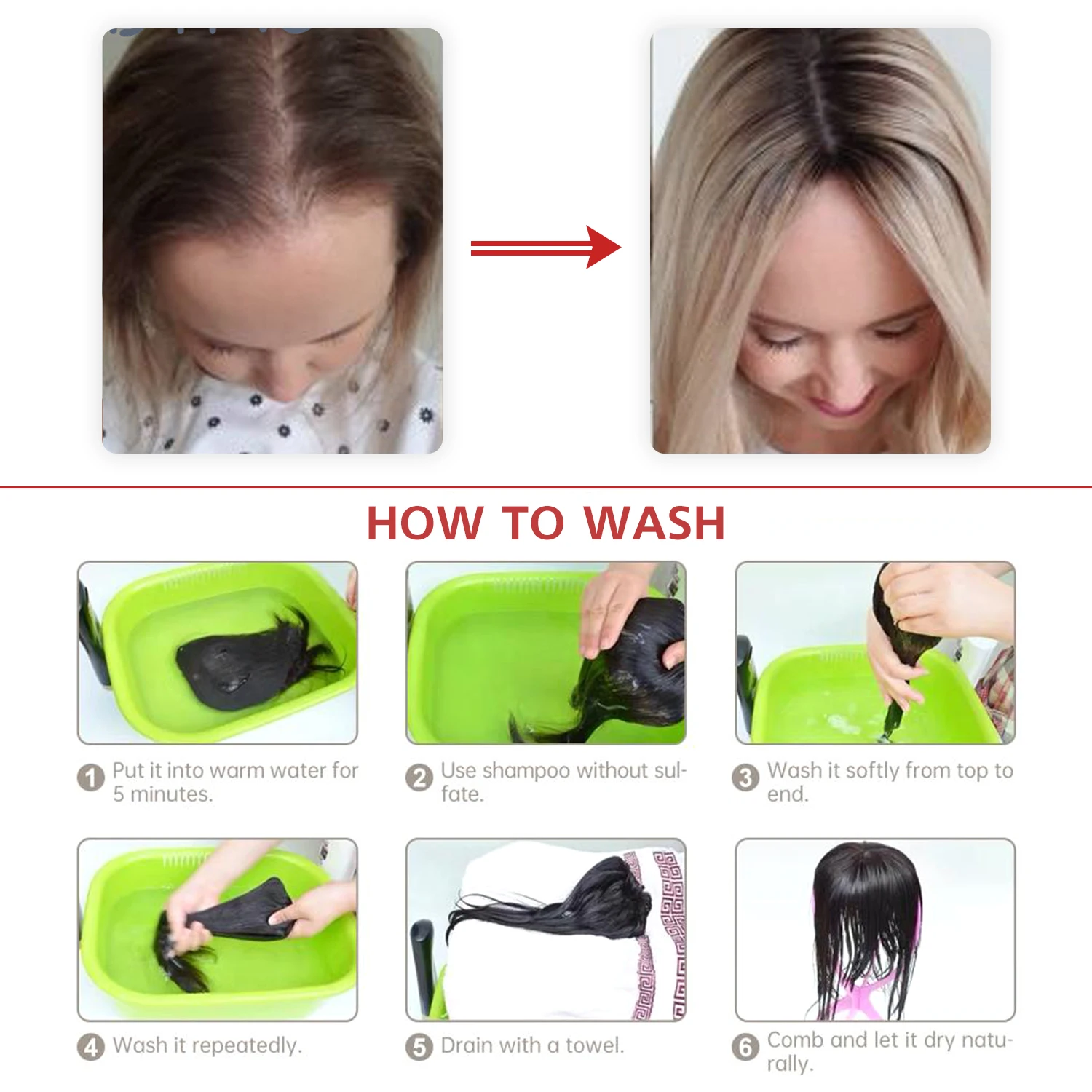 HOW TO WASH

1 Put it into warm water for 5 minutes.

2 Use shampoo without sulfate.

3 Wash it softly from top to end.

4 Wash it repeatedly.

5 Drain with a towel.

6 Comb and let it dry naturally.