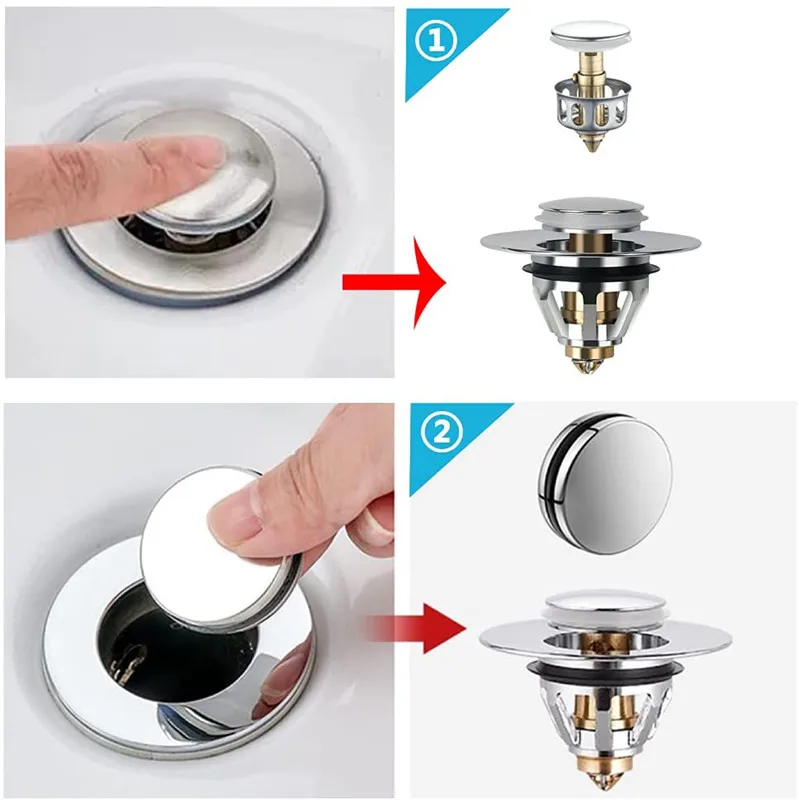 ①

②