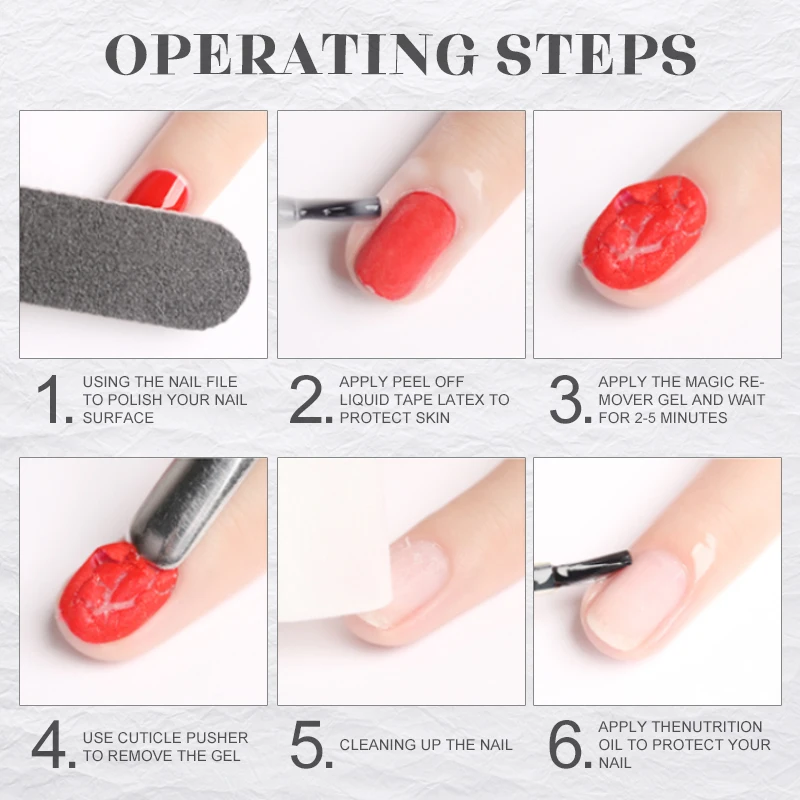 OPERATING STEPS

1. USING THE NAIL FILE TO POLISH YOUR NAIL SURFACE

2. APPLY PEEL OFF LIQUID TAPE LATEX TO PROTECT SKIN

3. APPLY THE MAGIC REMOVER GEL AND WAIT FOR 2-5 MINUTES

4. USE CUTICLE PUSHER TO REMOVE THE GEL

5. CLEANING UP THE NAIL

6. APPLY THENUTRITION OIL TO PROTECT YOUR NAIL