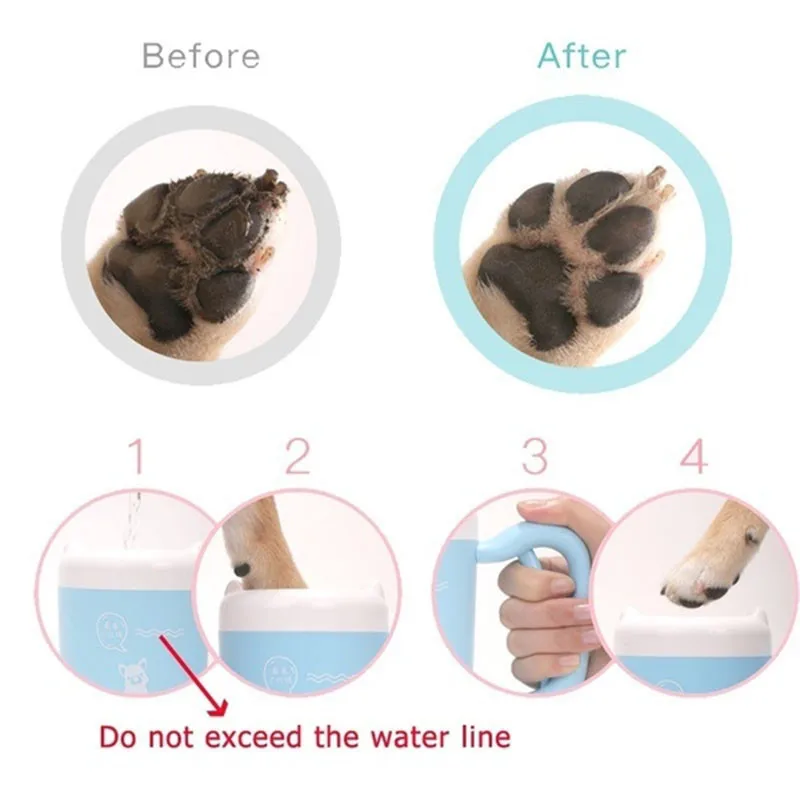 Before

After

1

2

3

4

Do not exceed the water line