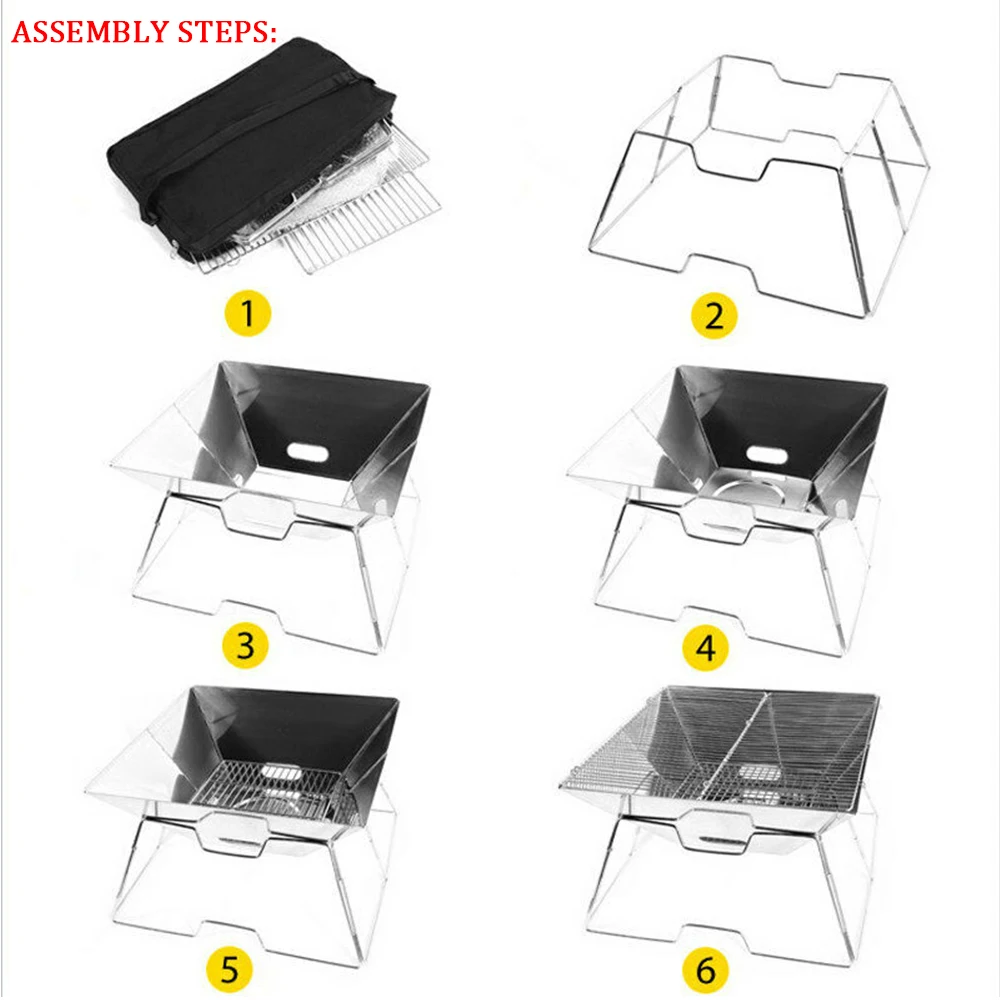 ASSEMBLY STEPS:

1

2

3

4

5

6