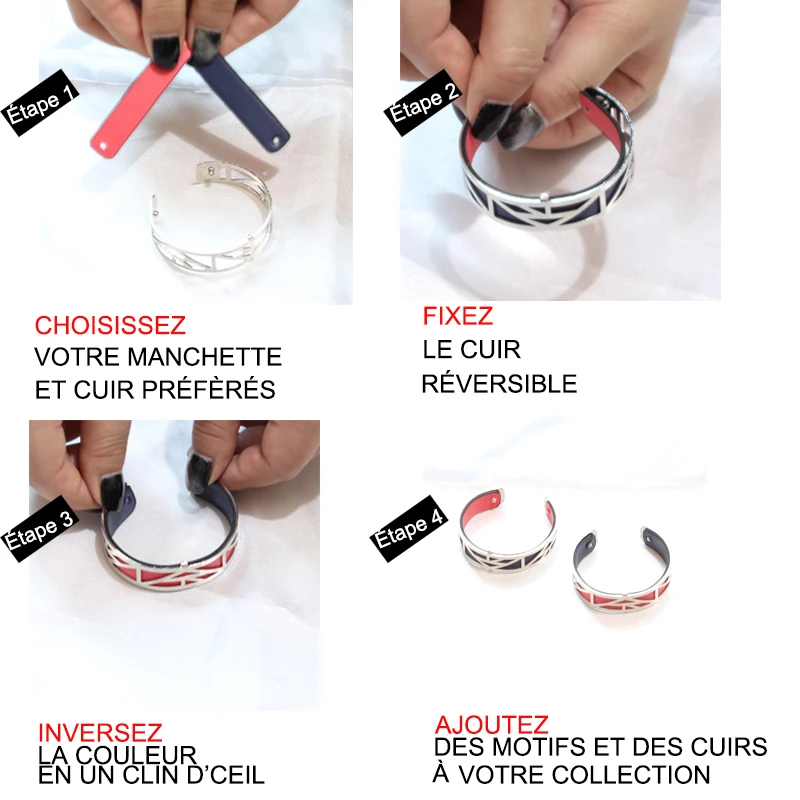 Étape 1

CHOISISSEZ
VOTRE MANCHETTE
ET CUIR PRÉFÈRÉS

Étape 2

FIXEZ
LE CUIR
RÉVERSIBLE

Étape 3

INVERSEZ
LA COULEUR
EN UN CLIN D'CEIL

Étape 4

AJOUTEZ
DES MOTIFS ET DES CUIRS
À VOTRE COLLECTION