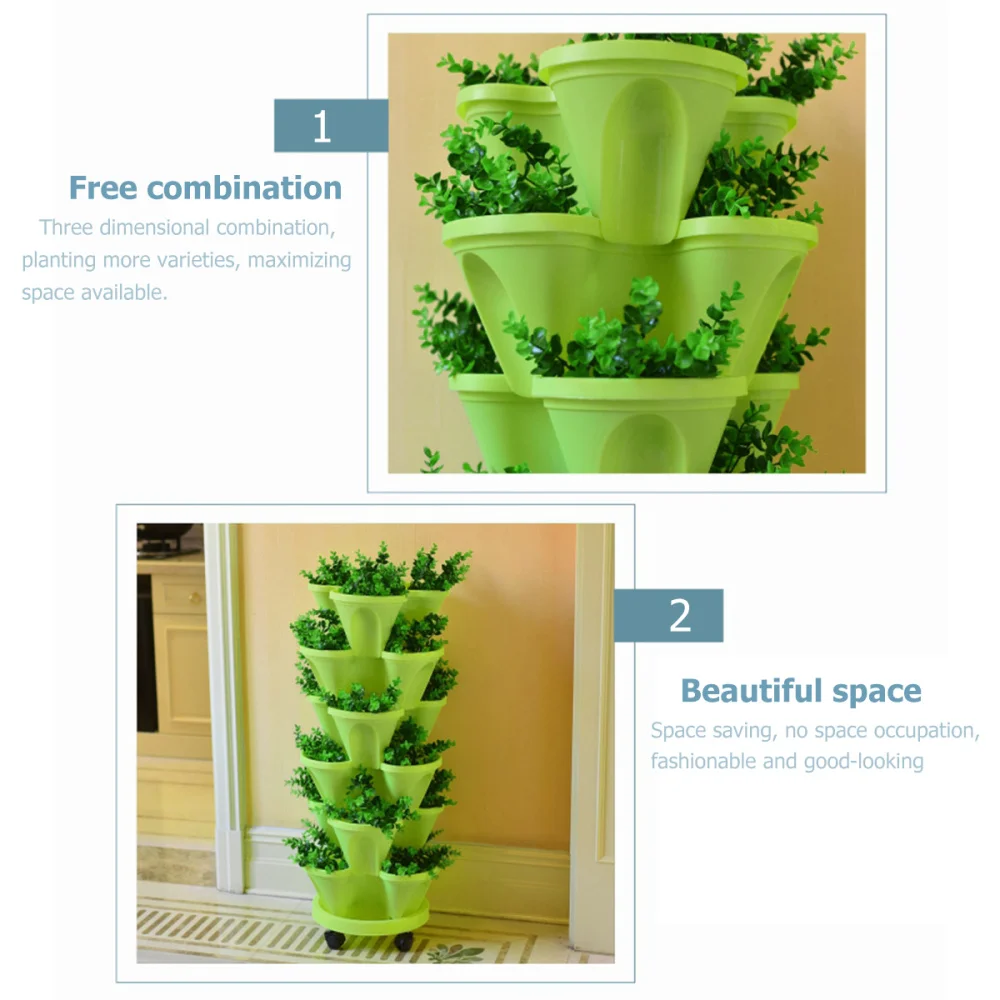 1

Free combination

Three dimensional combination, planting more varieties, maximizing space available.

2

Beautiful space

Space saving, no space occupation, fashionable and good-looking