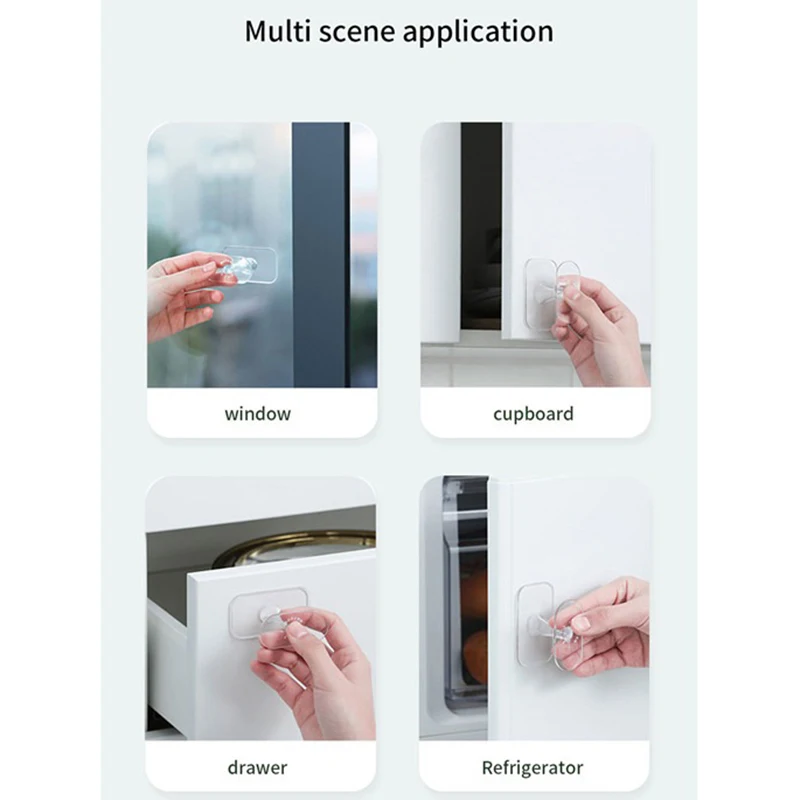 Multi scene application

window

cupboard

drawer

Refrigerator