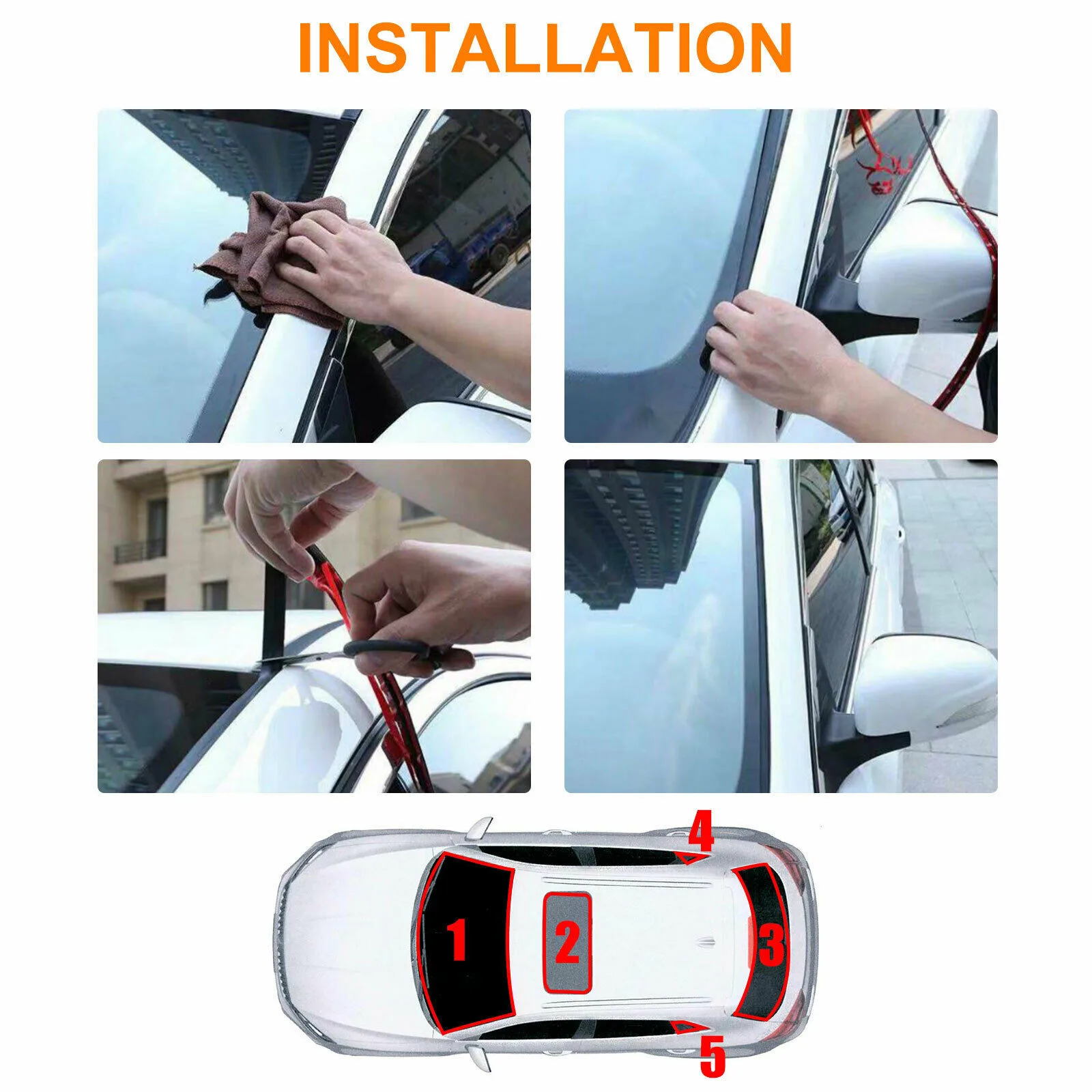 INSTALLATION

4

1

2

3

5