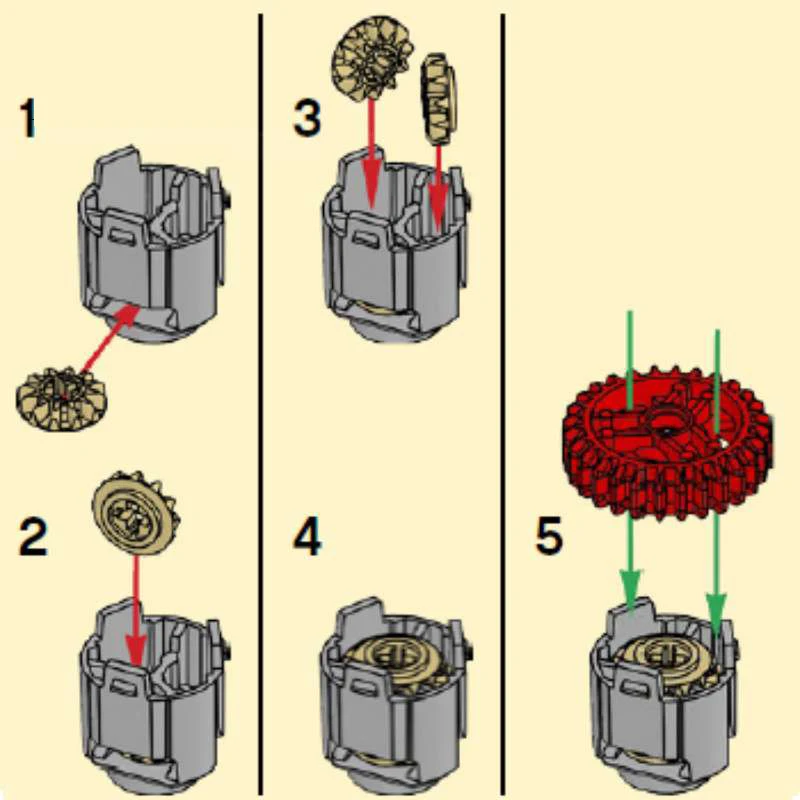 1

2

3

4

5