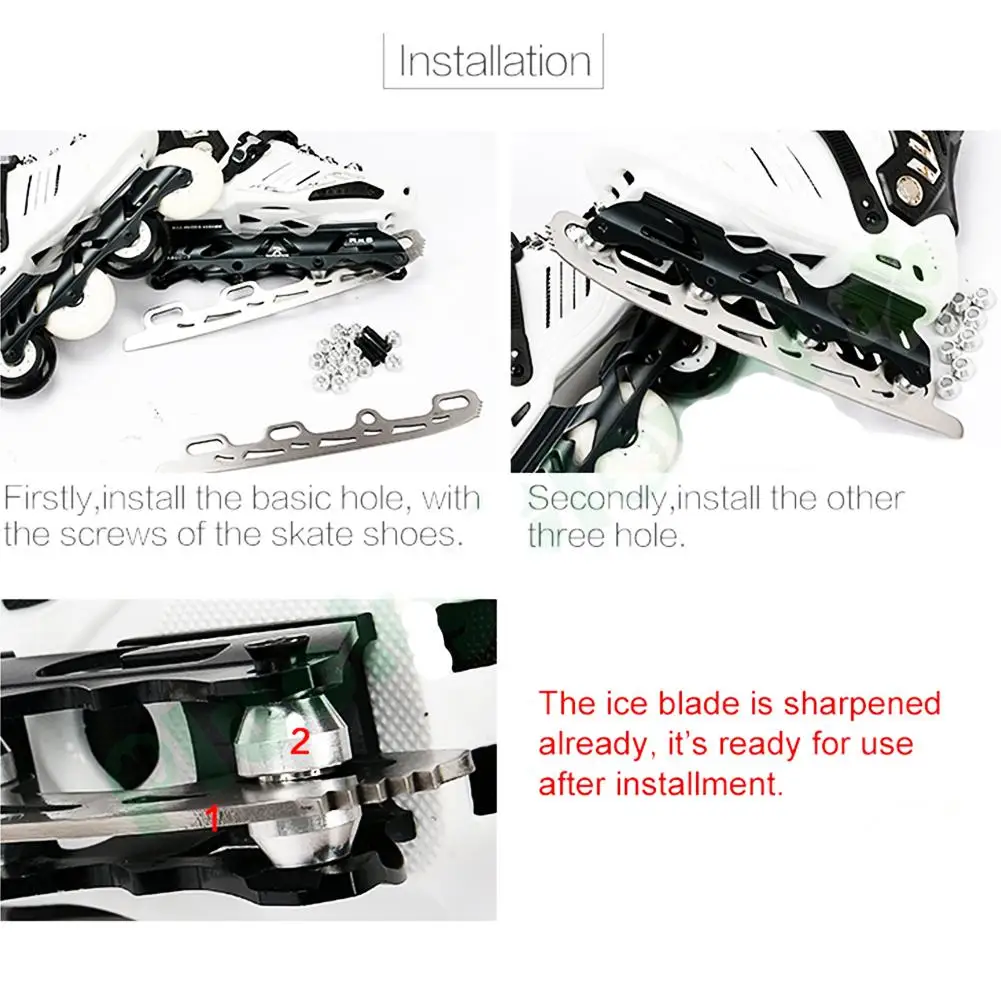 Installation

Firstly,install the basic hole, with the screws of the skate shoes.

Secondly,install the other three hole.

2

1

The ice blade is sharpened already, it's ready for use after installment.