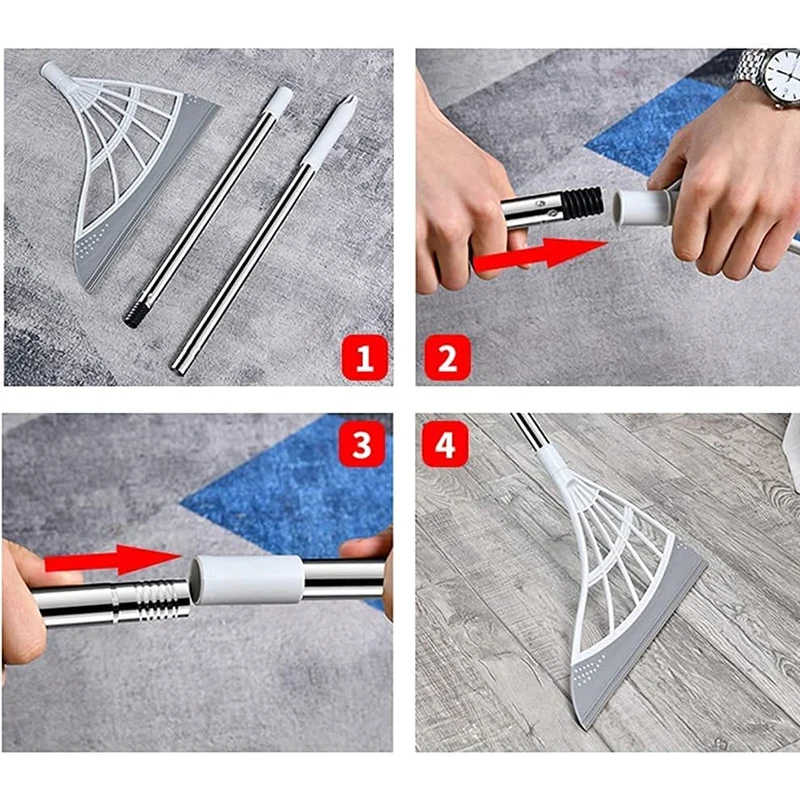 1

2

3

4