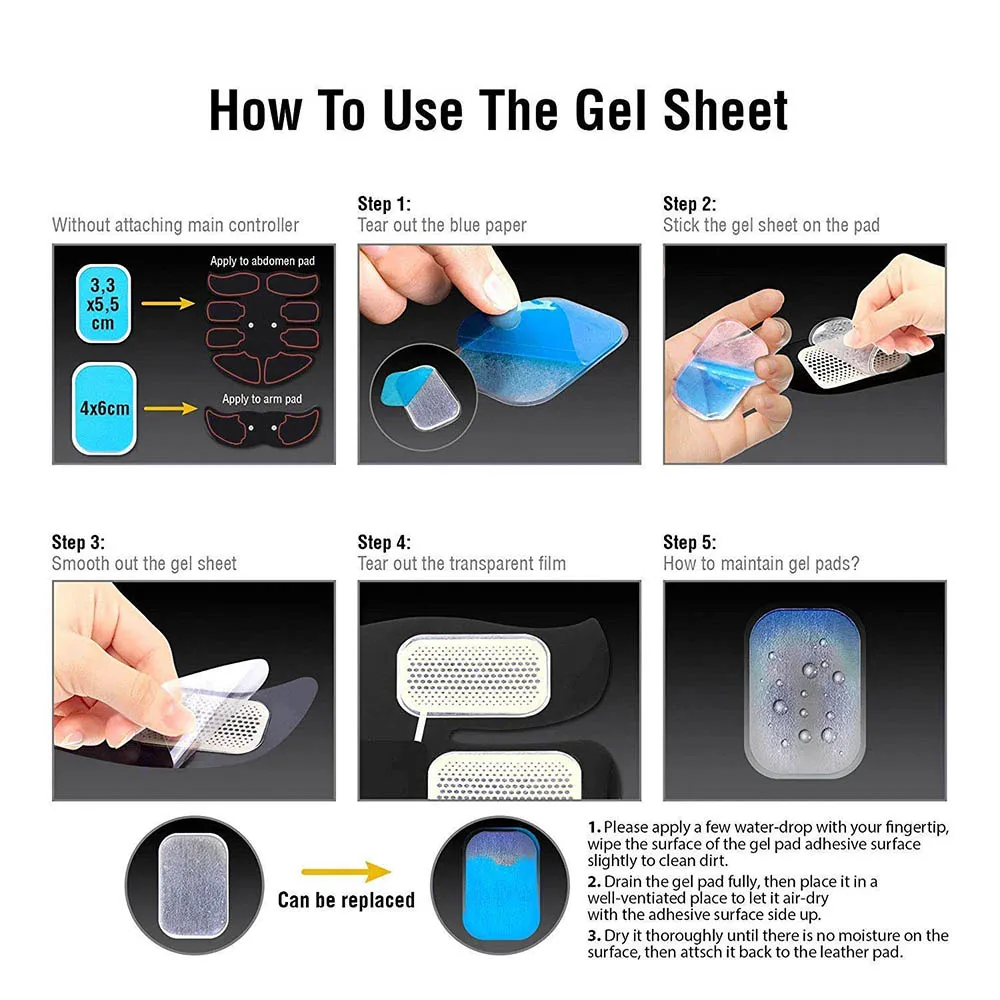 How To Use The Gel Sheet

Without attaching main controller

3,3 x5,5 cm

Apply to abdomen pad

4x6cm

Apply to arm pad

Step 1:
Tear out the blue paper

Step 2:
Stick the gel sheet on the pad

Step 3:
Smooth out the gel sheet

Step 4:
Tear out the transparent film

Step 5:
How to maintain gel pads?

Can be replaced

1. Please apply a few water-drop with your fingertip, wipe the surface of the gel pad adhesive surface slightly to clean dirt.
2. Drain the gel pad fully, then place it in a well-ventiated place to let it air-dry with the adhesive surface side up.
3. Dry it thoroughly until there is no moisture on the surface, then attsch it back to the leather pad.