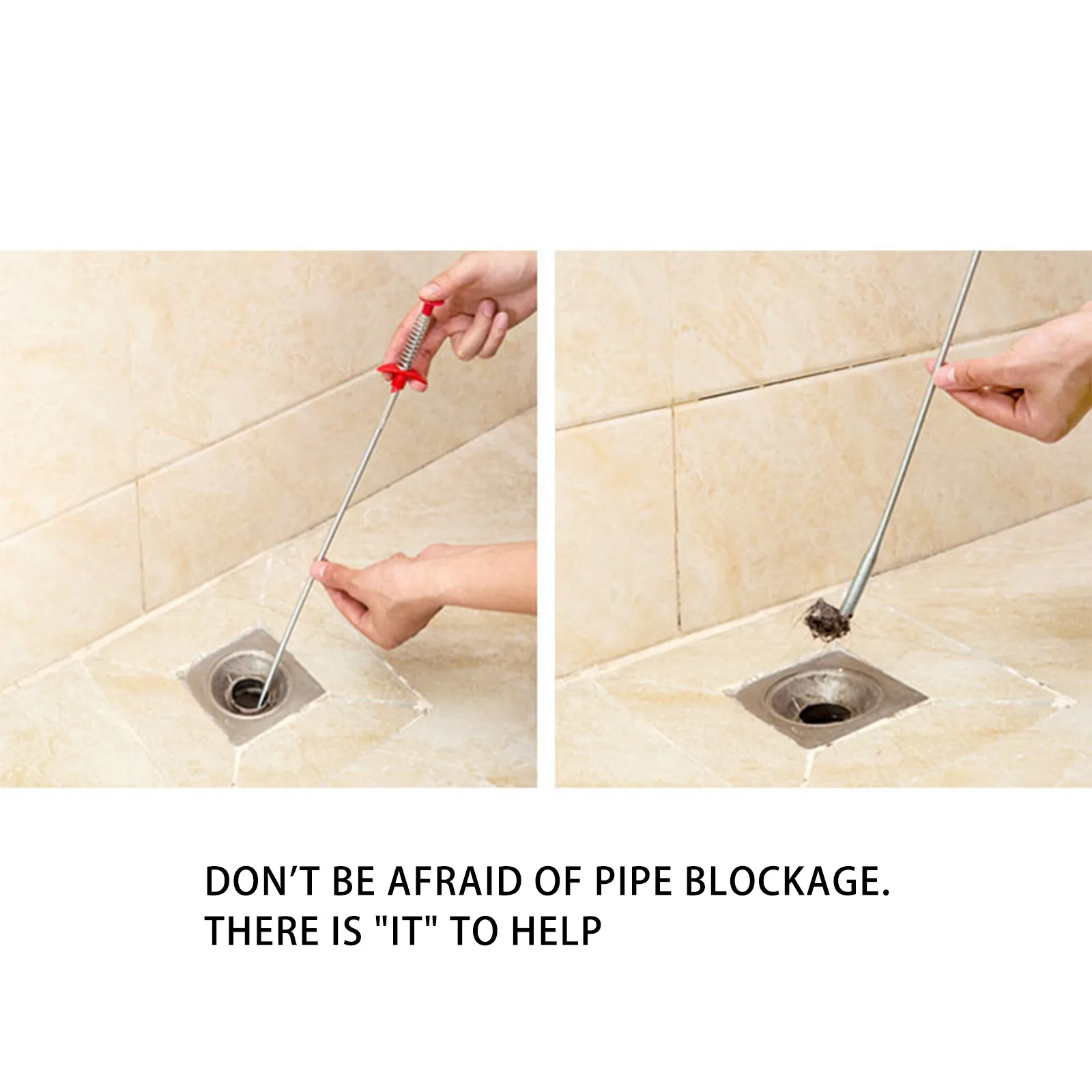 DON’T BE AFRAID OF PIPE BLOCKAGE.
THERE IS "IT" TO HELP