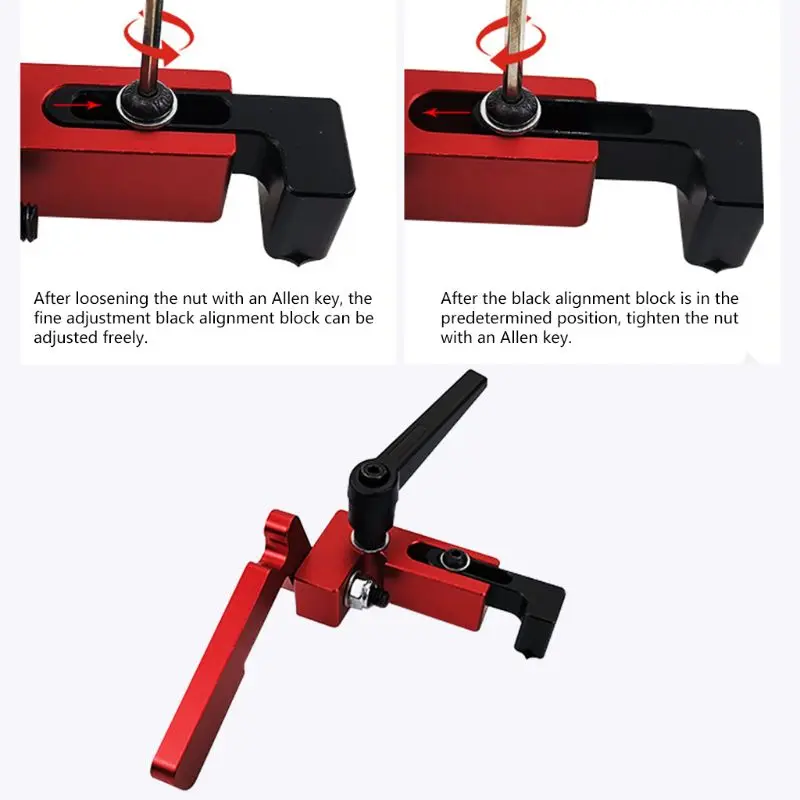 After loosening the nut with an Allen key, the fine adjustment black alignment block can be adjusted freely.

After the black alignment block is in the predetermined position, tighten the nut with an Allen key.