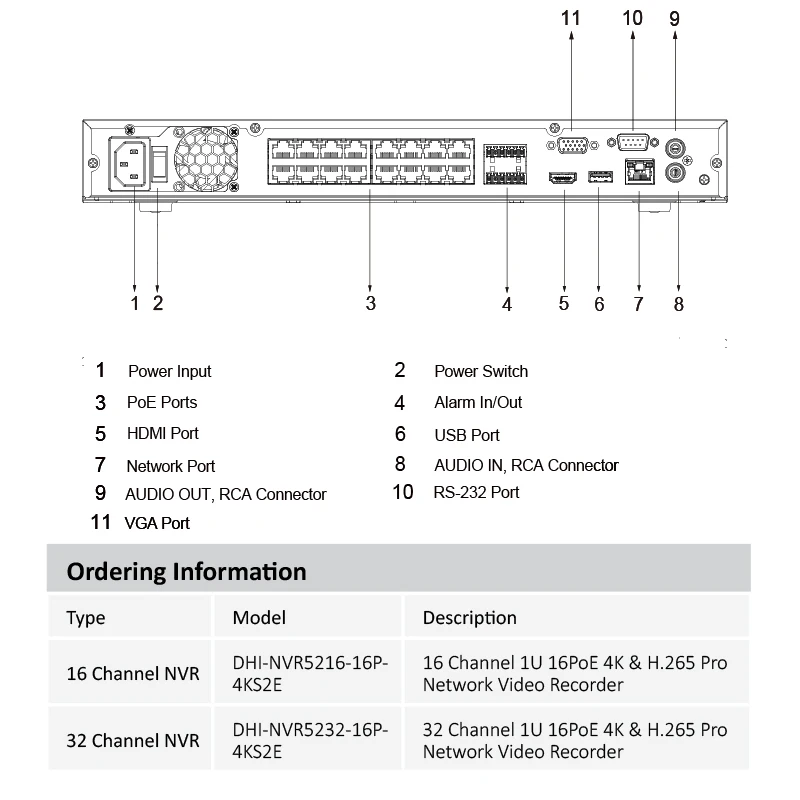 11 10 9

1 2 3 4 5 6 7 8

1 Power Input
2 Power Switch
3 PoE Ports
4 Alarm In/Out
5 HDMI Port
6 USB Port
7 Network Port
8 AUDIO IN, RCA Connector
9 AUDIO OUT, RCA Connector
10 RS-232 Port
11 VGA Port

Ordering Information

| Type | Model | Description |
|---|---|---|
| 16 Channel NVR | DHI-NVR5216-16P-4KS2E | 16 Channel 1U 16PoE 4K & H.265 Pro Network Video Recorder |
| 32 Channel NVR | DHI-NVR5232-16P-4KS2E | 32 Channel 1U 16PoE 4K & H.265 Pro Network Video Recorder |