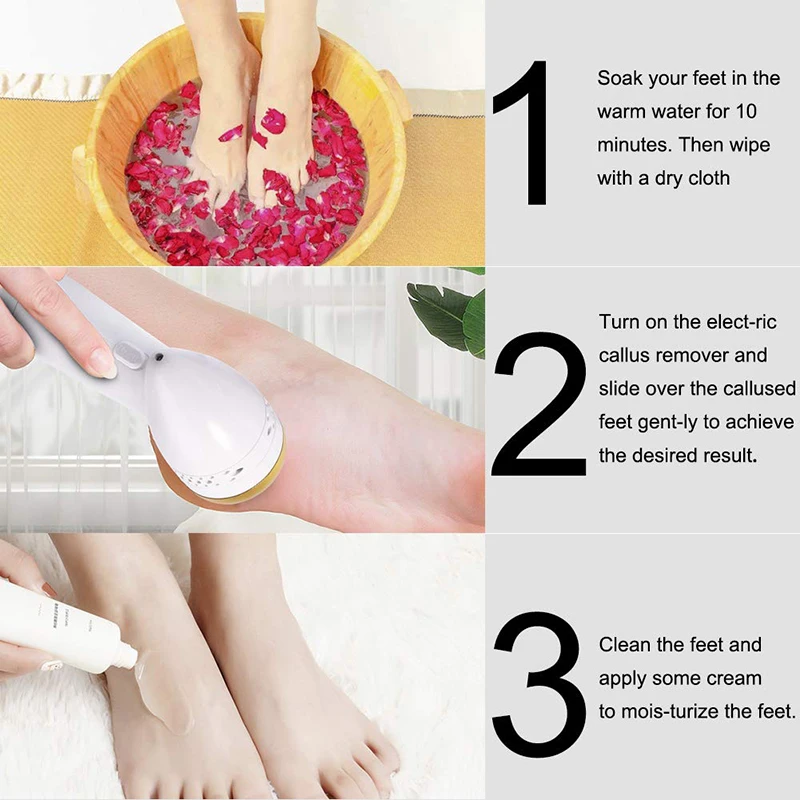 1

Soak your feet in the warm water for 10 minutes. Then wipe with a dry cloth

2

Turn on the elect-ric callus remover and slide over the callused feet gent-ly to achieve the desired result.

3

Clean the feet and apply some cream to mois-turize the feet.