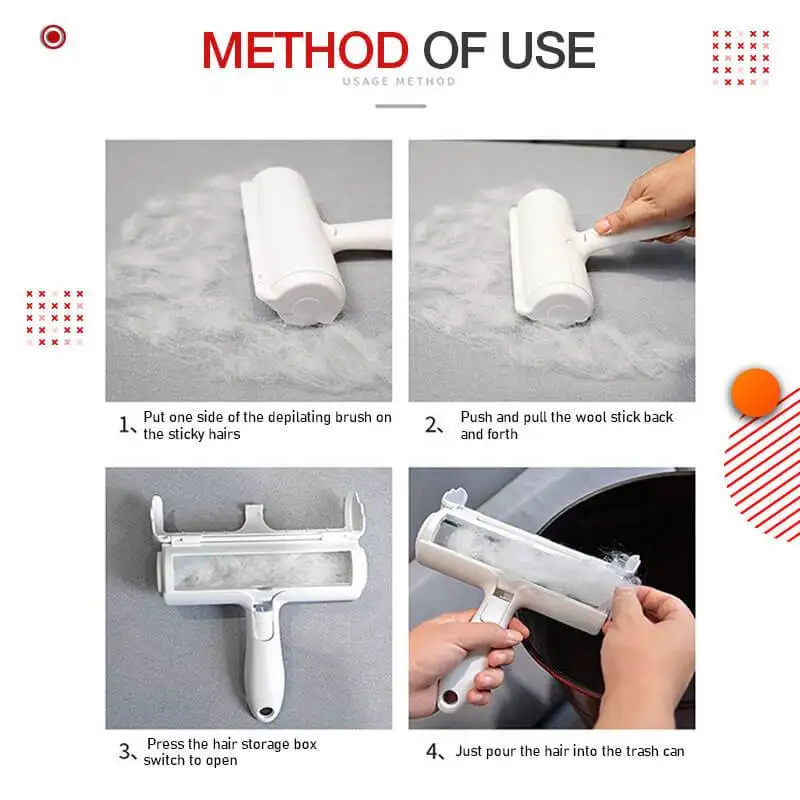 METHOD OF USE
USAGE METHOD

1、Put one side of the depilating brush on the sticky hairs

2、Push and pull the wool stick back and forth

3、Press the hair storage box switch to open

4、Just pour the hair into the trash can