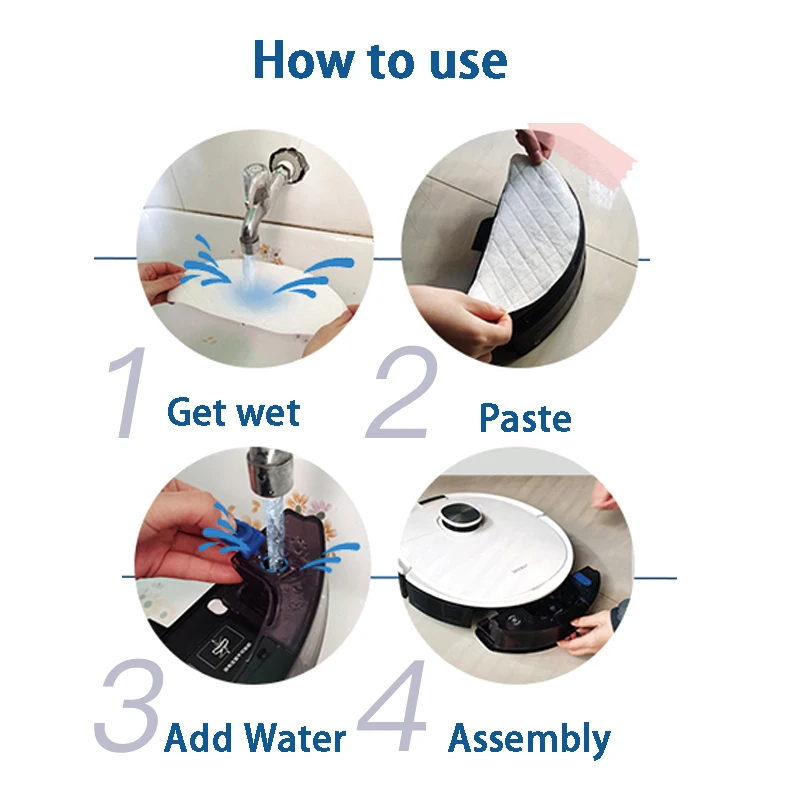 How to use

1 Get wet

2 Paste

3 Add Water

4 Assembly