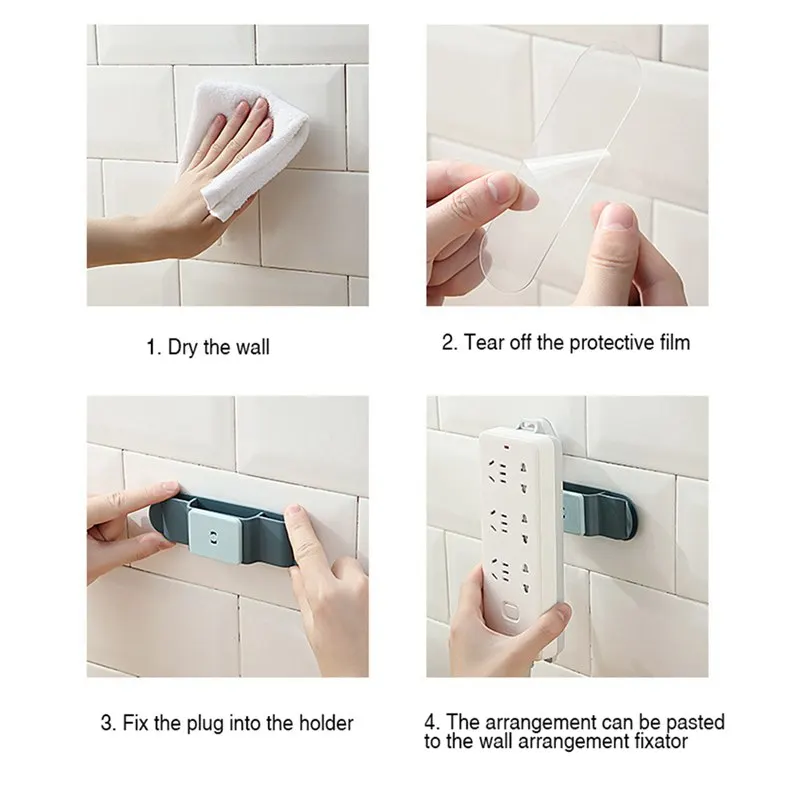 1. Dry the wall

2. Tear off the protective film

3. Fix the plug into the holder

4. The arrangement can be pasted to the wall arrangement fixator