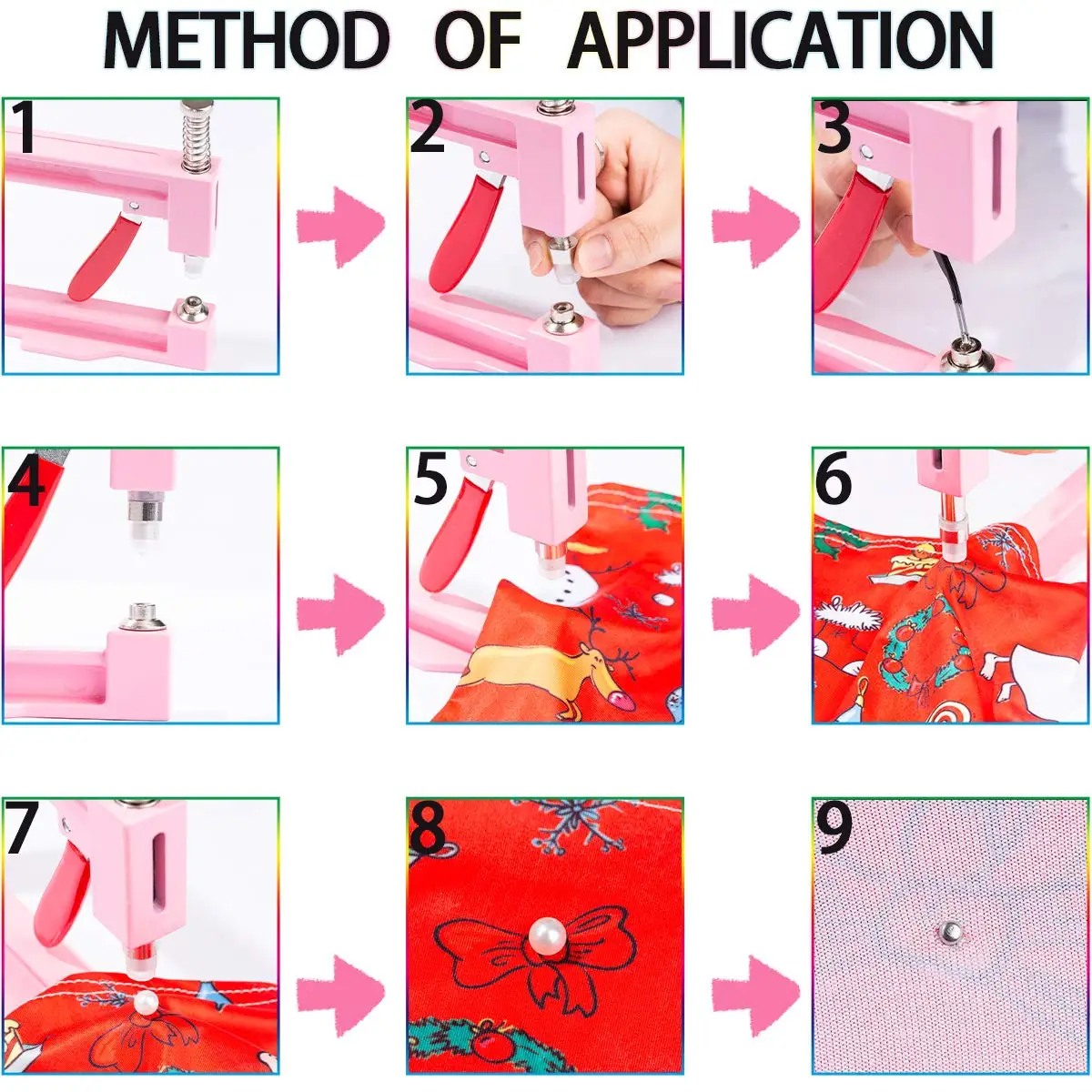 METHOD OF APPLICATION

1

2

3

4

5

6

7

8

9