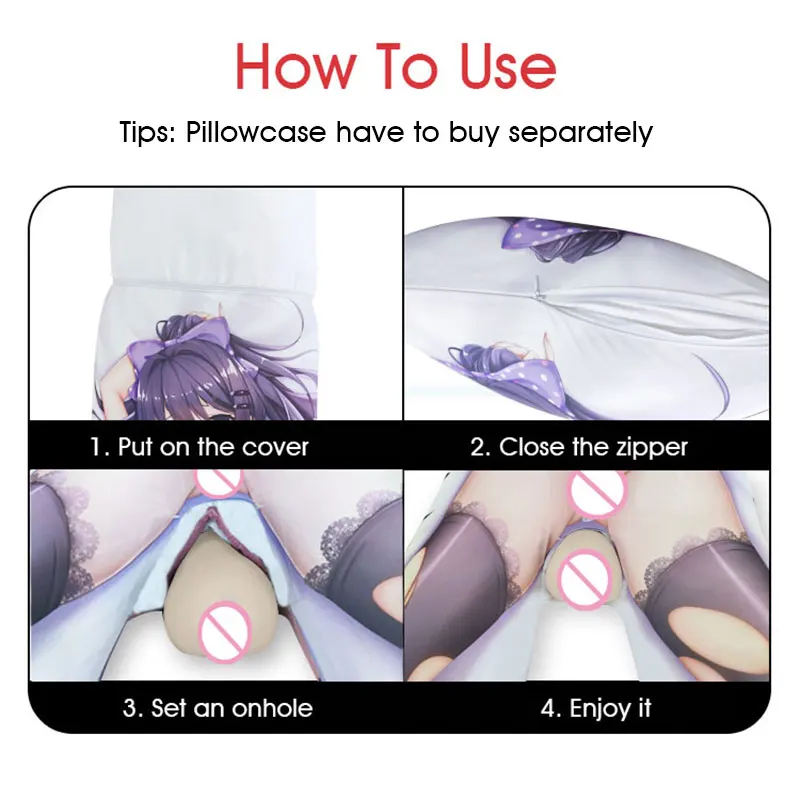 How To Use

Tips: Pillowcase have to buy separately

1. Put on the cover

2. Close the zipper

3. Set an onhole

4. Enjoy it