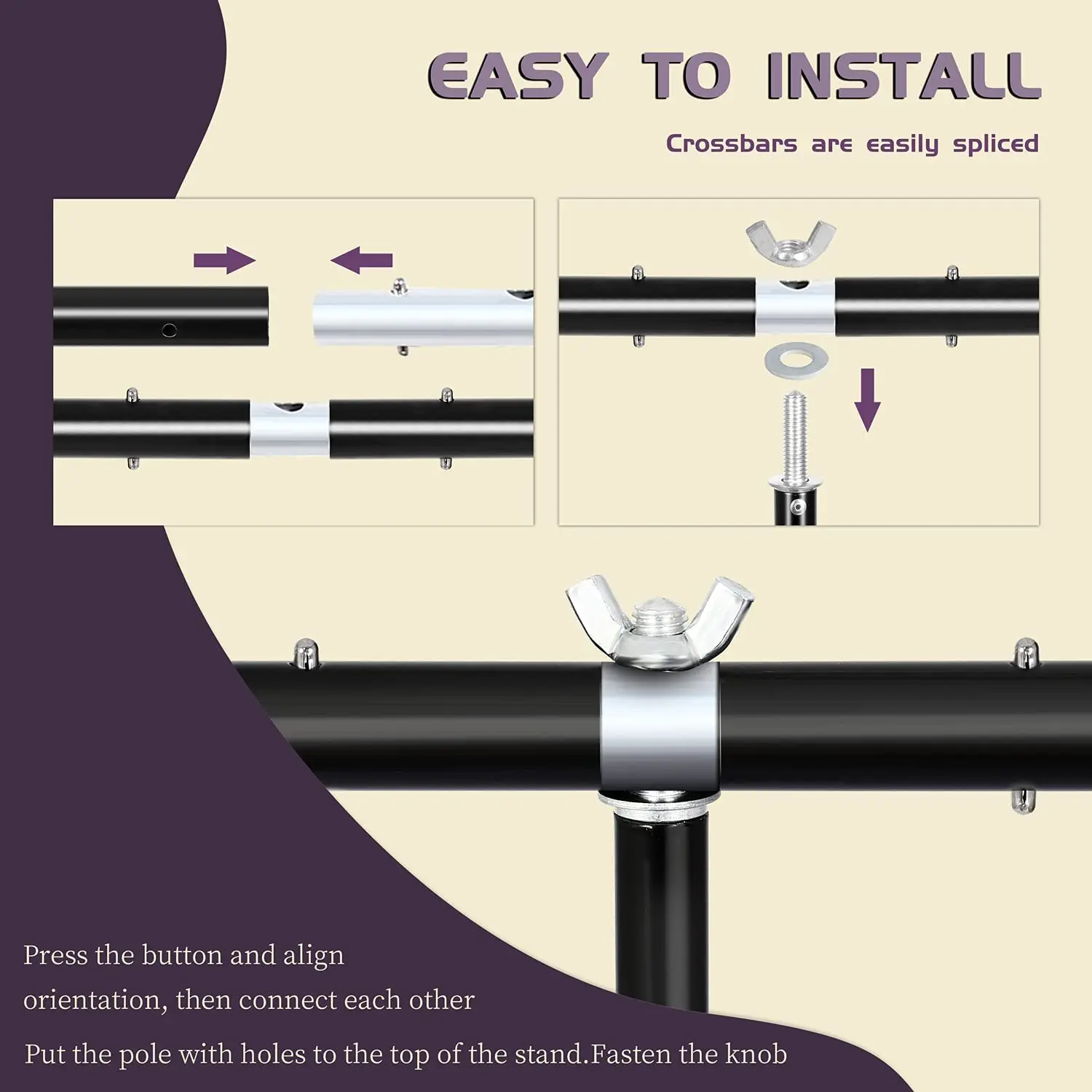 EASY TO INSTALL

Crossbars are easily spliced

Press the button and align orientation, then connect each other

Put the pole with holes to the top of the stand.Fasten the knob