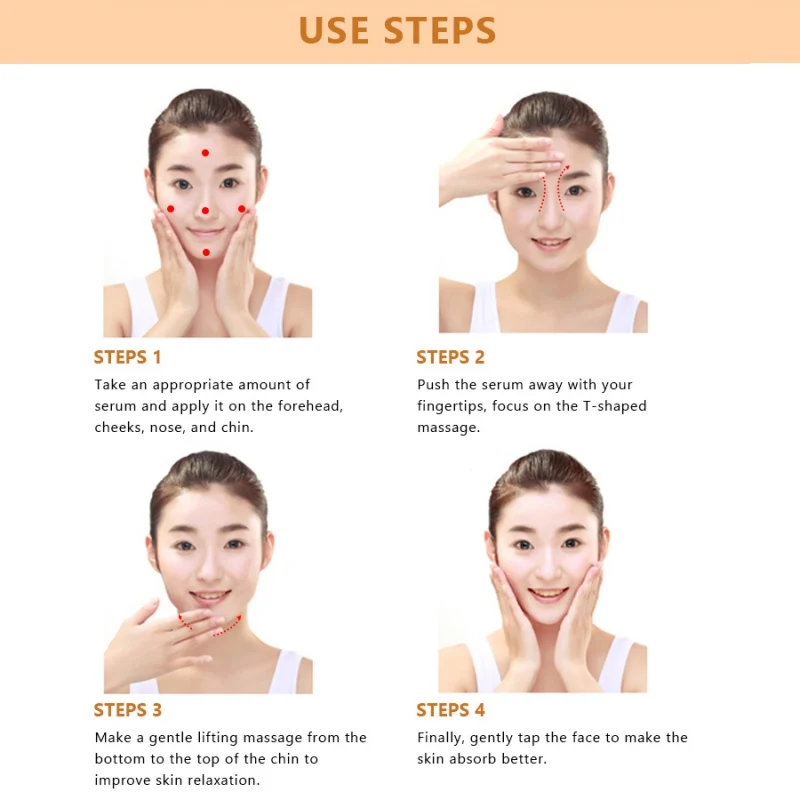 USE STEPS

STEPS 1
Take an appropriate amount of serum and apply it on the forehead, cheeks, nose, and chin.

STEPS 2
Push the serum away with your fingertips, focus on the T-shaped massage.

STEPS 3
Make a gentle lifting massage from the bottom to the top of the chin to improve skin relaxation.

STEPS 4
Finally, gently tap the face to make the skin absorb better.