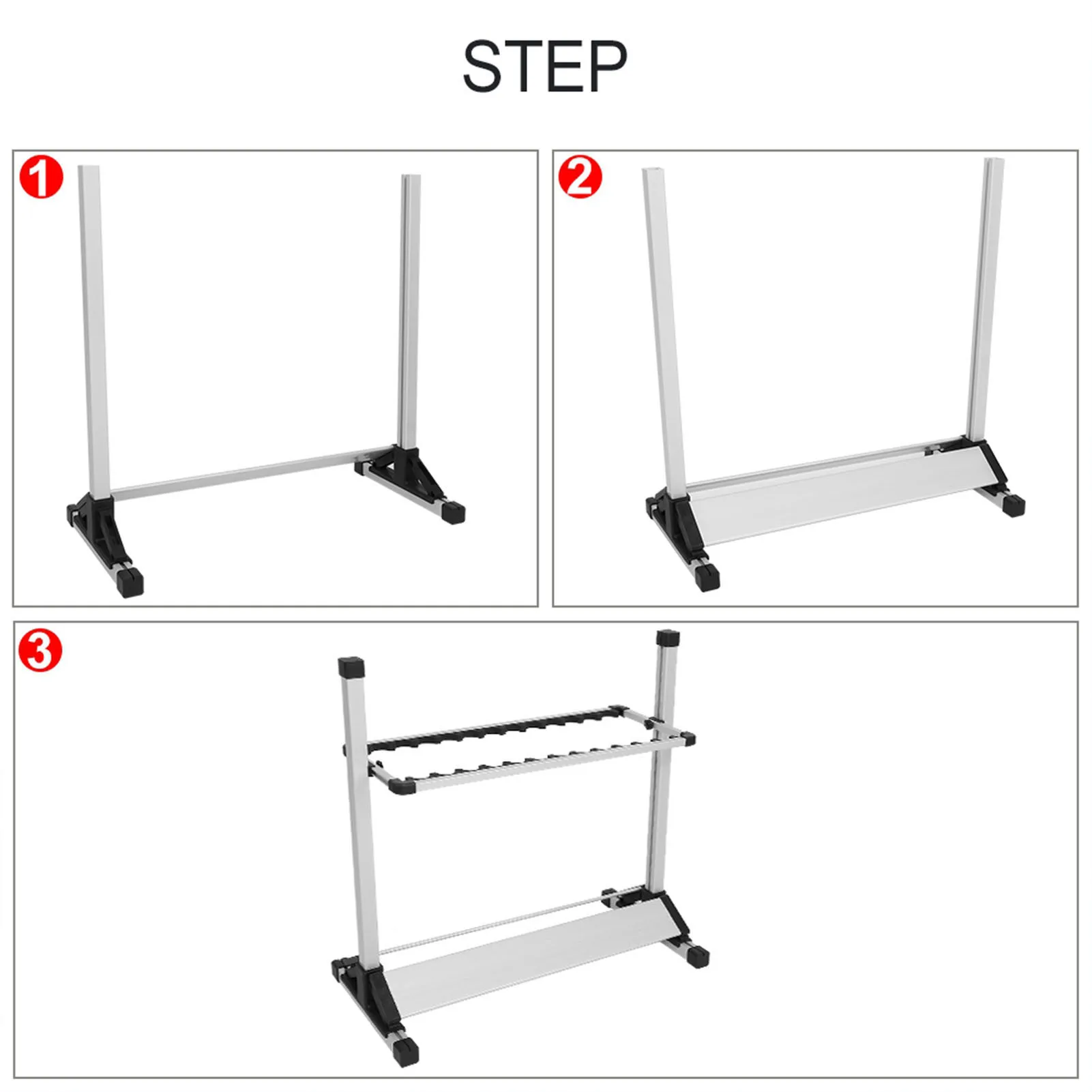 STEP

1

2

3