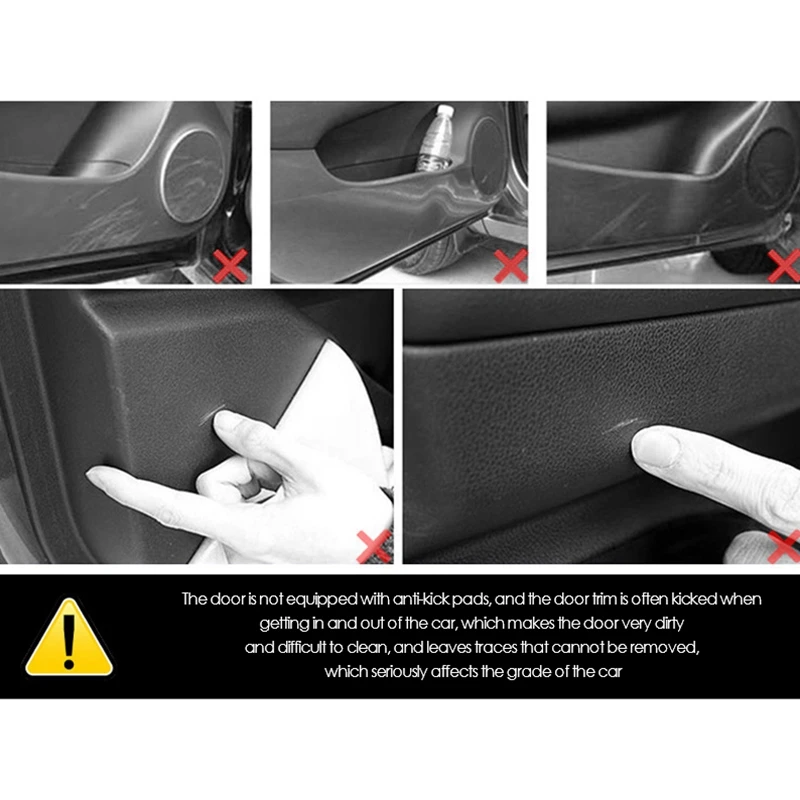 The door is not equipped with anti-kick pads, and the door trim is often kicked when getting in and out of the car, which makes the door very dirty and difficult to clean, and leaves traces that cannot be removed, which seriously affects the grade of the car