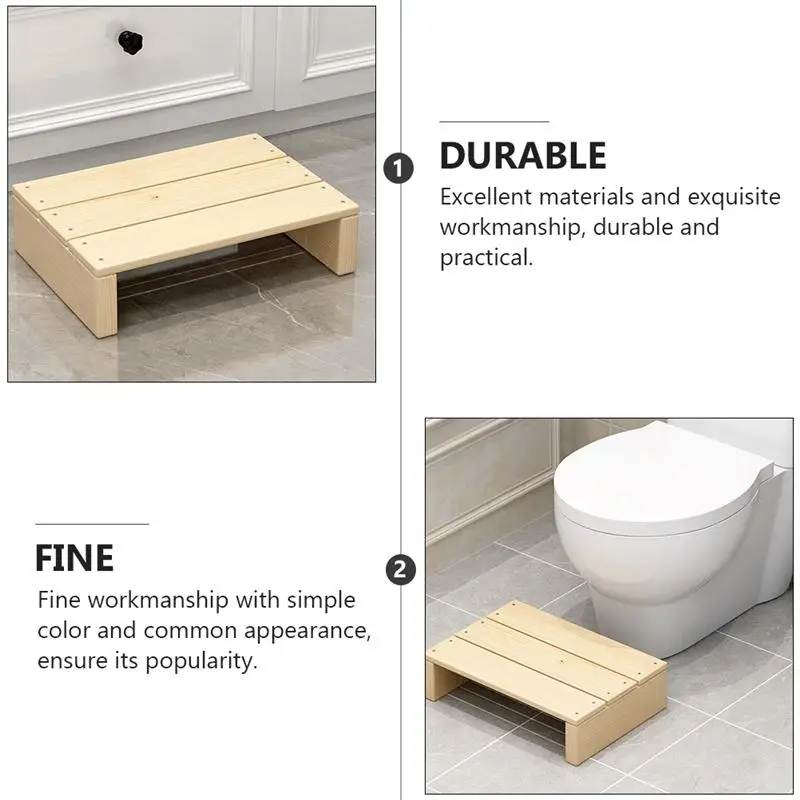 1

DURABLE

Excellent materials and exquisite workmanship, durable and practical.

FINE

Fine workmanship with simple color and common appearance, ensure its popularity.

2