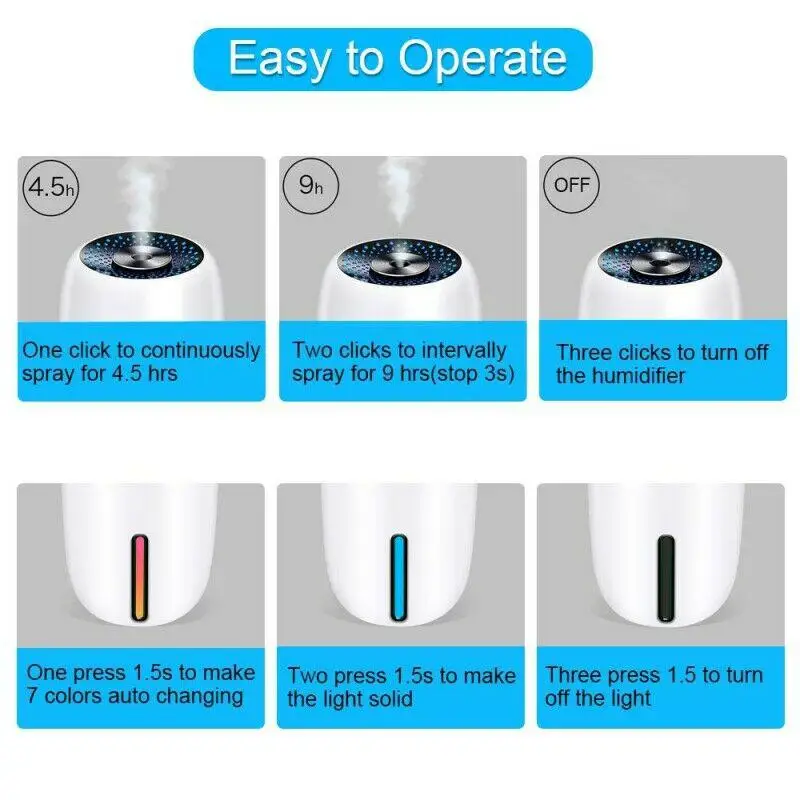 Easy to Operate

4.5h

One click to continuously spray for 4.5 hrs

9h

Two clicks to intervally spray for 9 hrs(stop 3s)

OFF

Three clicks to turn off the humidifier

One press 1.5s to make 7 colors auto changing

Two press 1.5s to make the light solid

Three press 1.5 to turn off the light