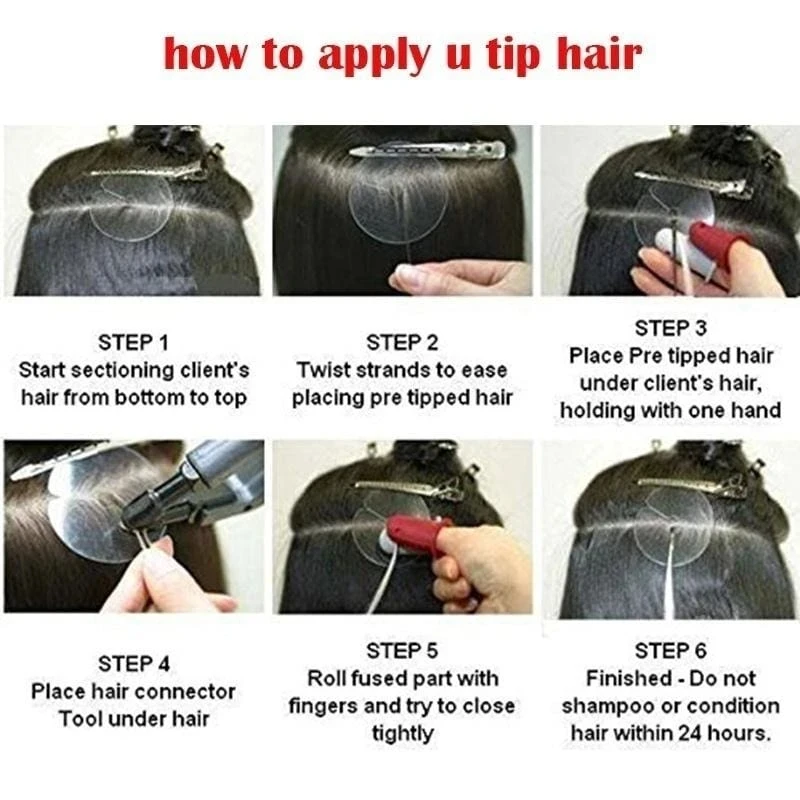 how to apply u tip hair

STEP 1
Start sectioning client's hair from bottom to top

STEP 2
Twist strands to ease placing pre tipped hair

STEP 3
Place Pre tipped hair under client's hair, holding with one hand

STEP 4
Place hair connector Tool under hair

STEP 5
Roll fused part with fingers and try to close tightly

STEP 6
Finished - Do not shampoo or condition hair within 24 hours.