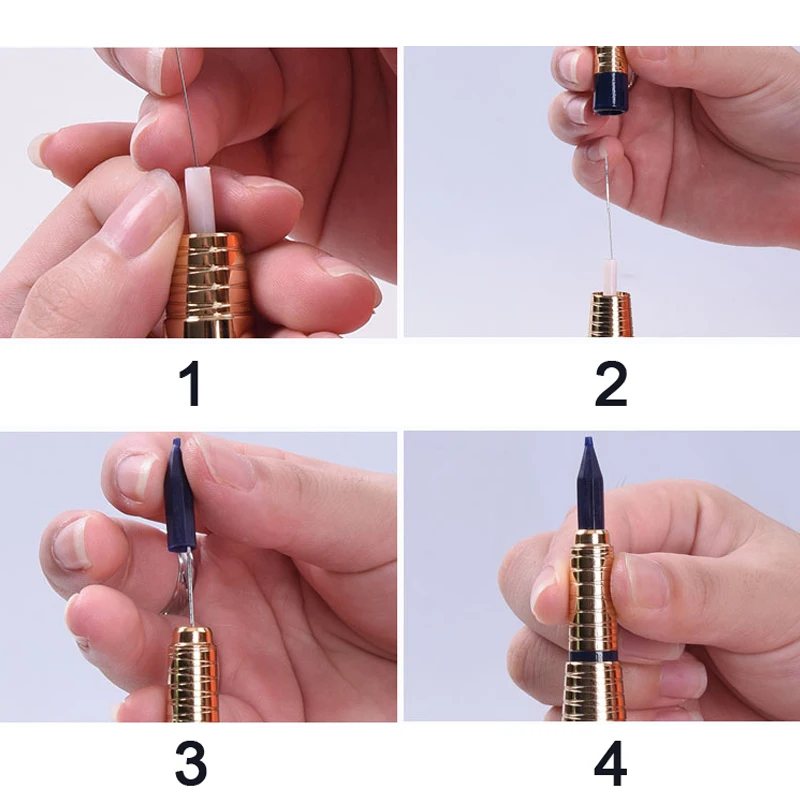 1

2

3

4