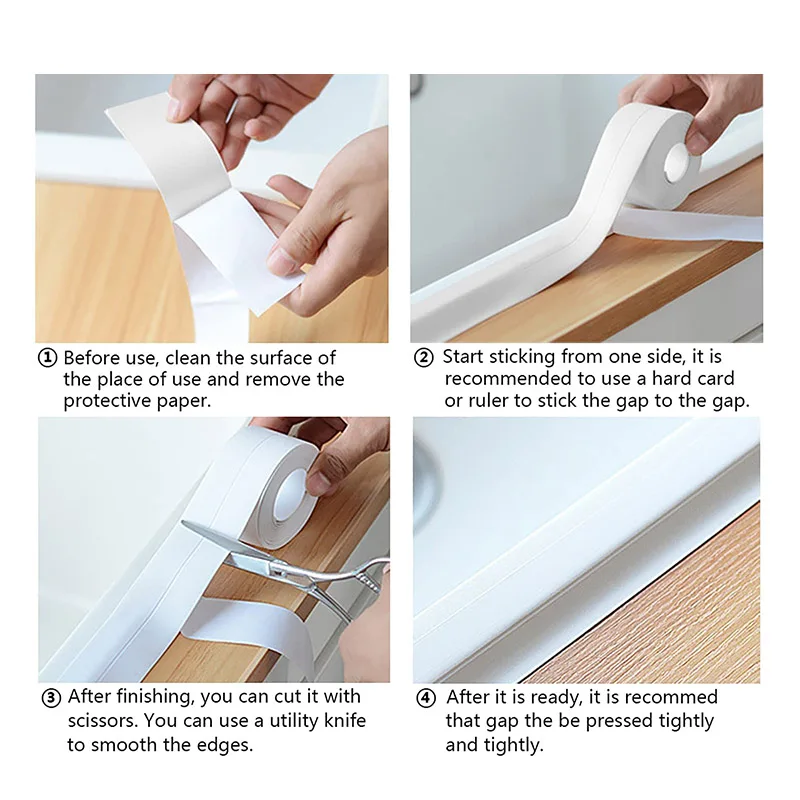 ① Before use, clean the surface of the place of use and remove the protective paper.

② Start sticking from one side, it is recommended to use a hard card or ruler to stick the gap to the gap.

③ After finishing, you can cut it with scissors. You can use a utility knife to smooth the edges.

④ After it is ready, it is recommed that gap the be pressed tightly and tightly.