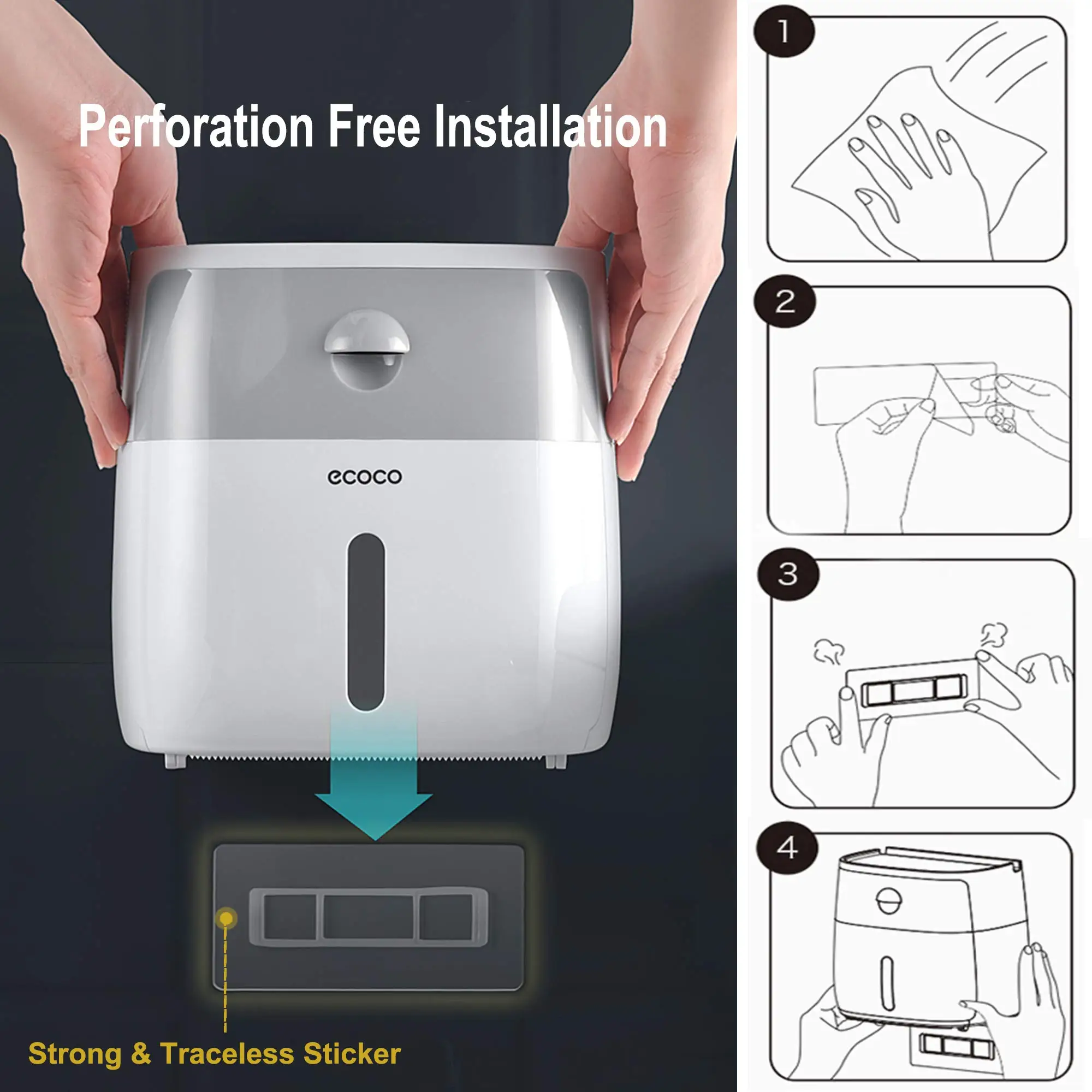 Perforation Free Installation

ecoco

Strong & Traceless Sticker

1

2

3

4