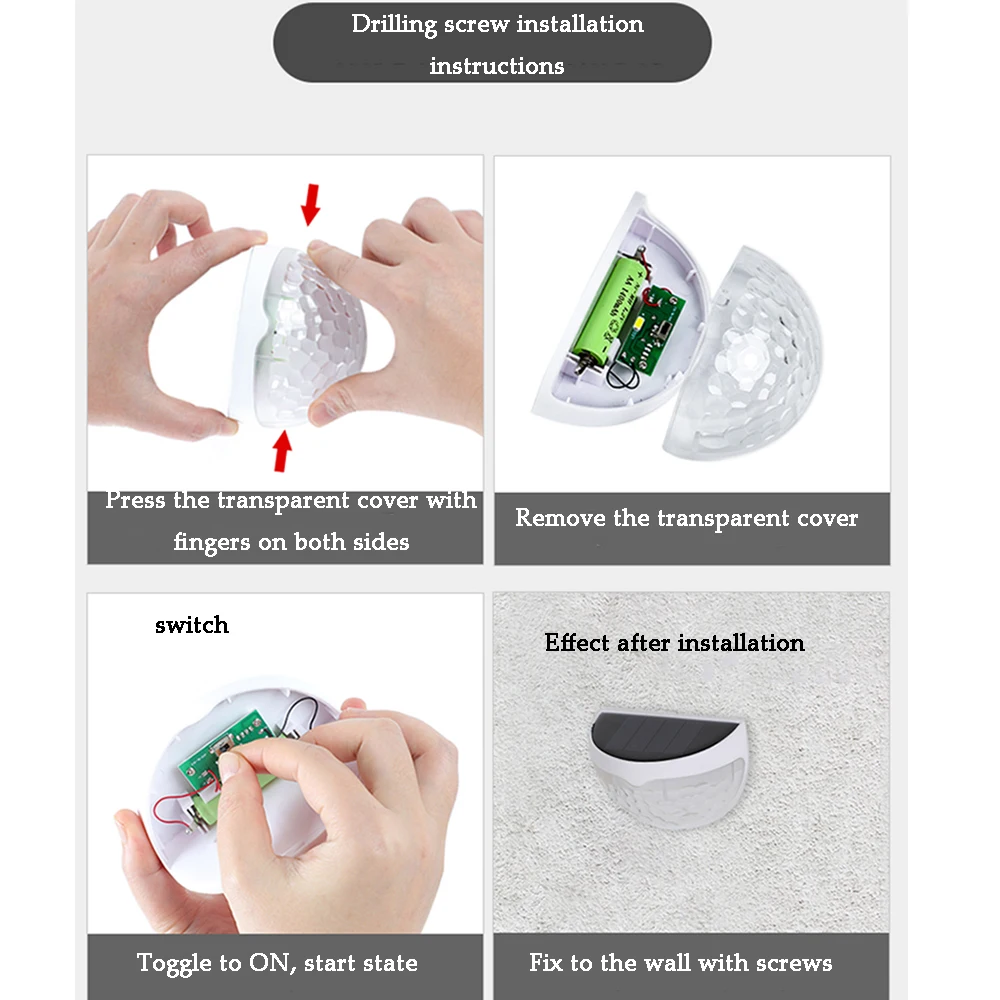 Drilling screw installation instructions

Press the transparent cover with fingers on both sides

Remove the transparent cover

switch

Toggle to ON, start state

Effect after installation

Fix to the wall with screws