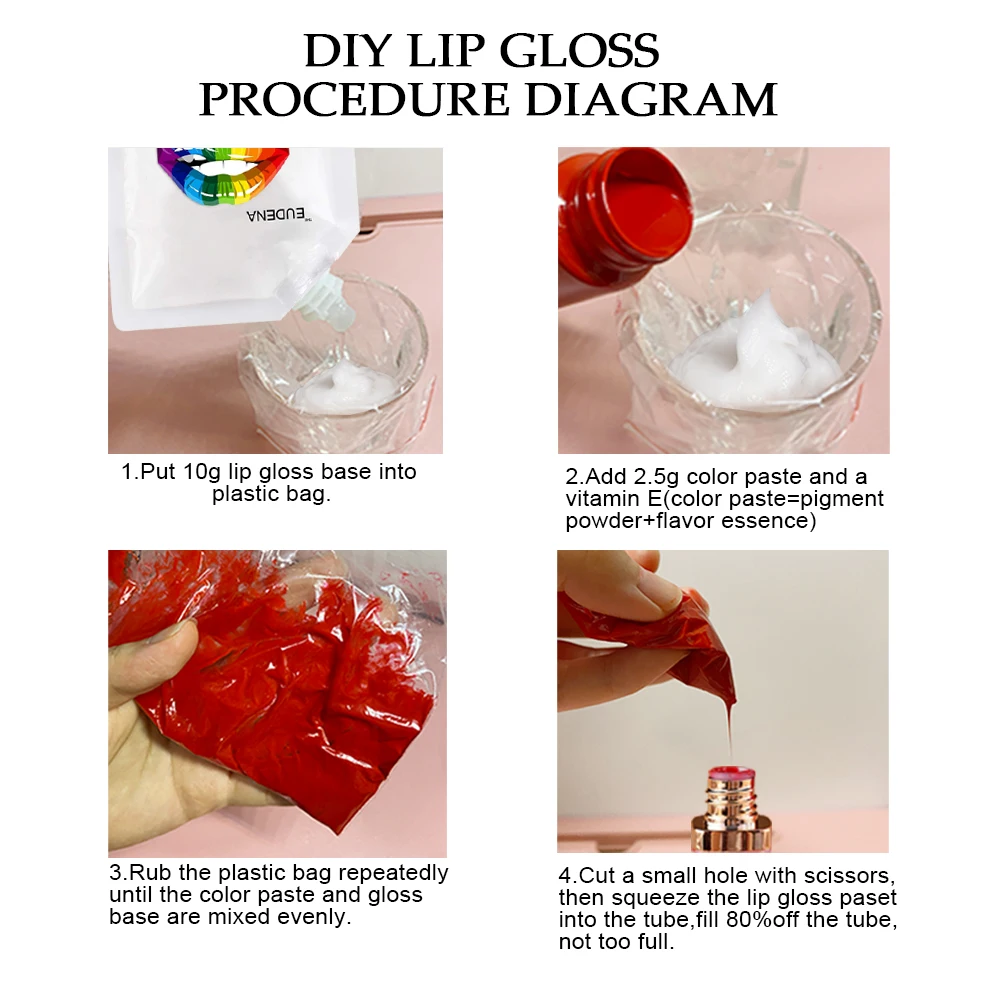 DIY LIP GLOSS
PROCEDURE DIAGRAM

EUDENA

1.Put 10g lip gloss base into plastic bag.

2.Add 2.5g color paste and a vitamin E(color paste=pigment powder+flavor essence)

3.Rub the plastic bag repeatedly until the color paste and gloss base are mixed evenly.

4.Cut a small hole with scissors, then squeeze the lip gloss paset into the tube,fill 80%off the tube, not too full.