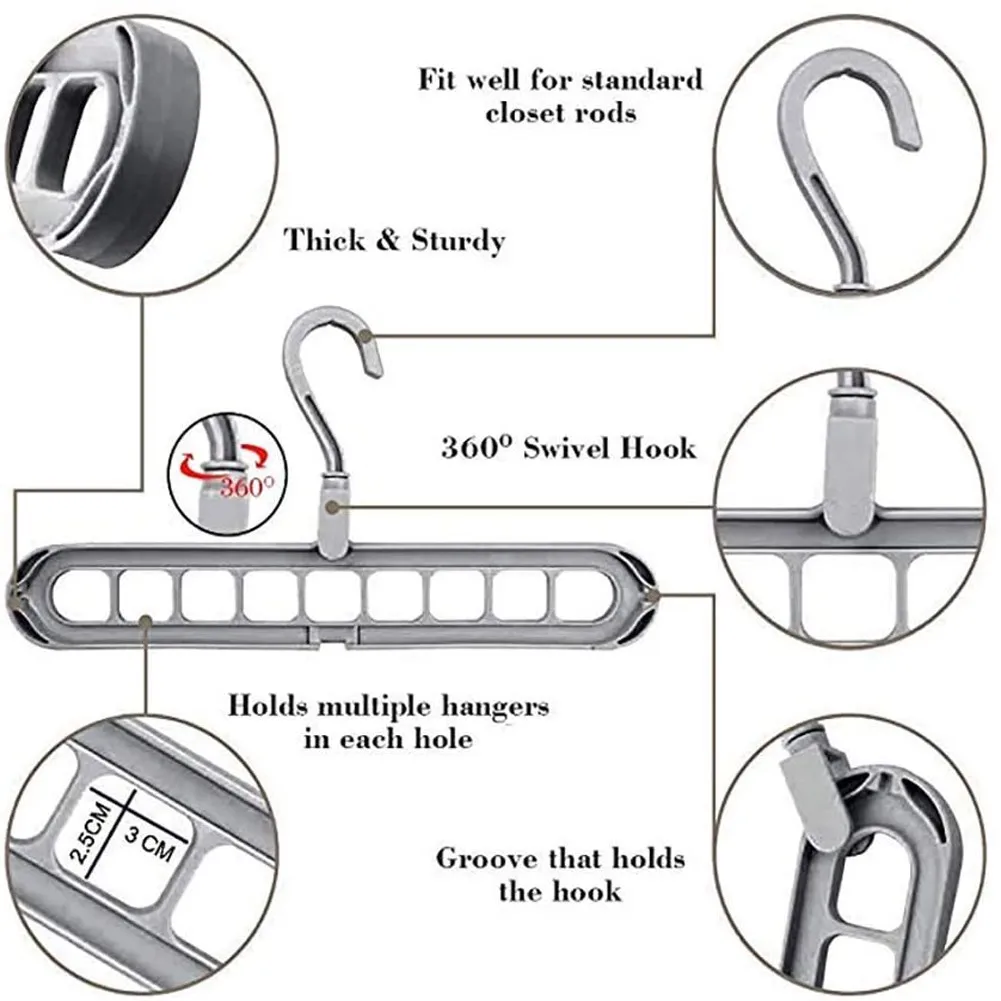 Fit well for standard closet rods

Thick & Sturdy

360° Swivel Hook

360°

Holds multiple hangers in each hole

2.5CM

3 CM

Groove that holds the hook