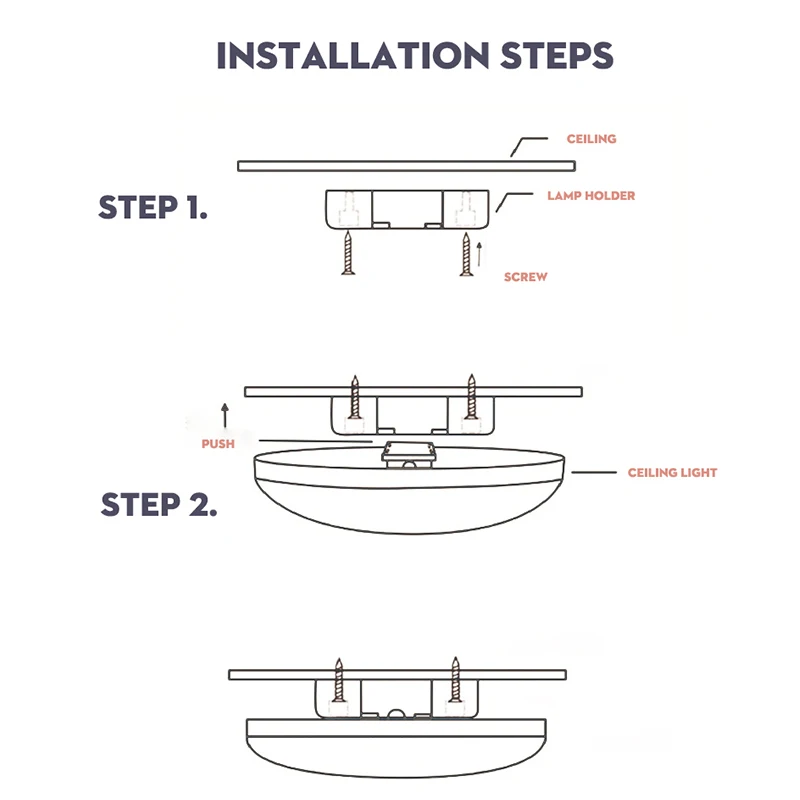 INSTALLATION STEPS

CEILING

STEP 1.

LAMP HOLDER

SCREW

PUSH

CEILING LIGHT

STEP 2.