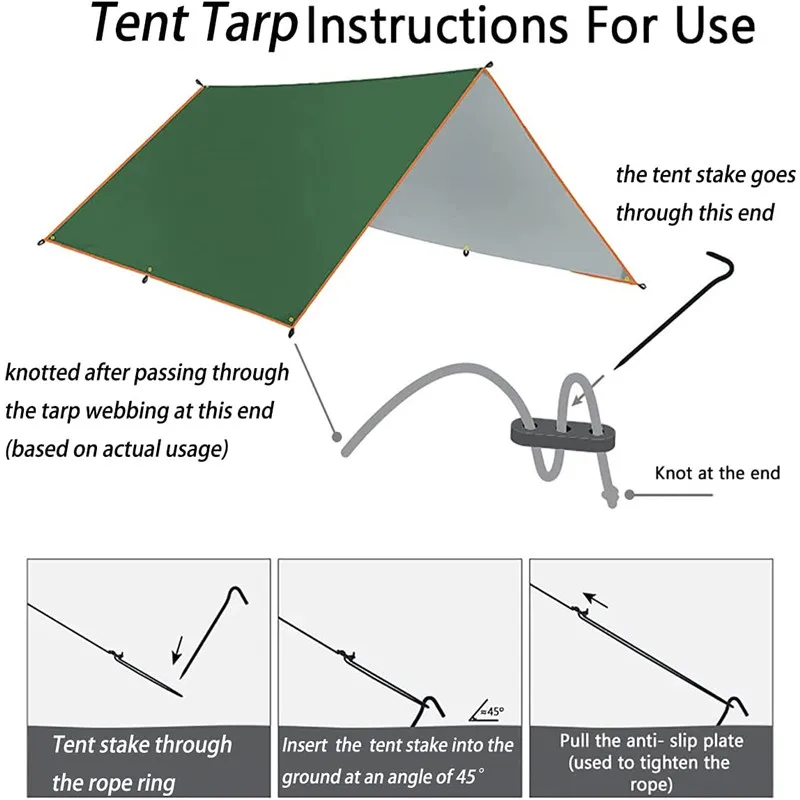 Tent Tarp Instructions For Use

the tent stake goes through this end

knotted after passing through the tarp webbing at this end (based on actual usage)

Knot at the end

≈45°

Tent stake through the rope ring

Insert the tent stake into the ground at an angle of 45°

Pull the anti- slip plate (used to tighten the rope)