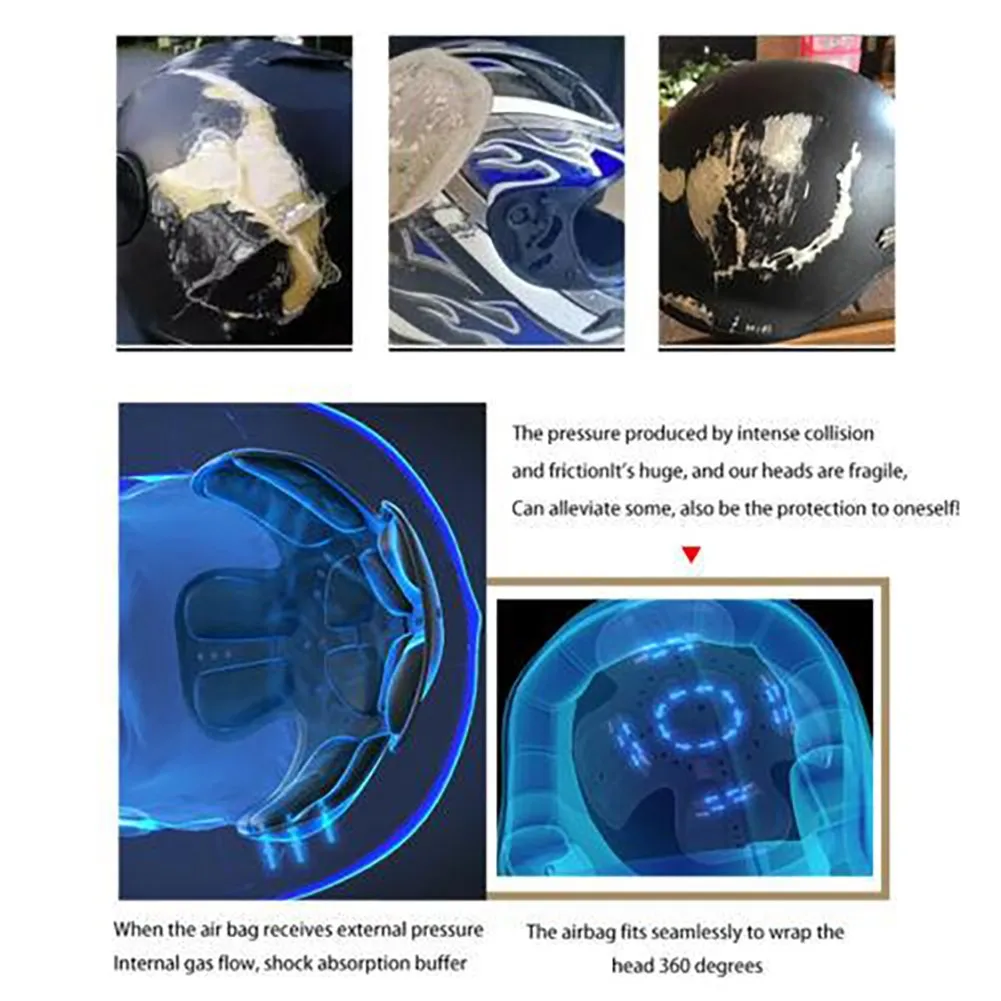 The pressure produced by intense collision and frictionIt's huge, and our heads are fragile, Can alleviate some, also be the protection to oneself!

When the air bag receives external pressure Internal gas flow, shock absorption buffer

The airbag fits seamlessly to wrap the head 360 degrees