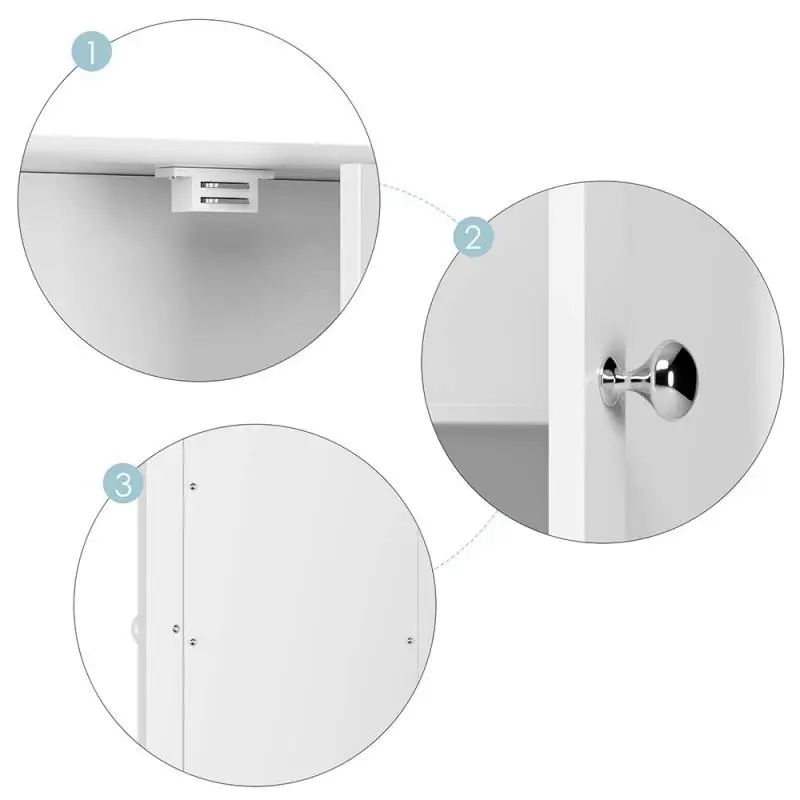 1

2

3