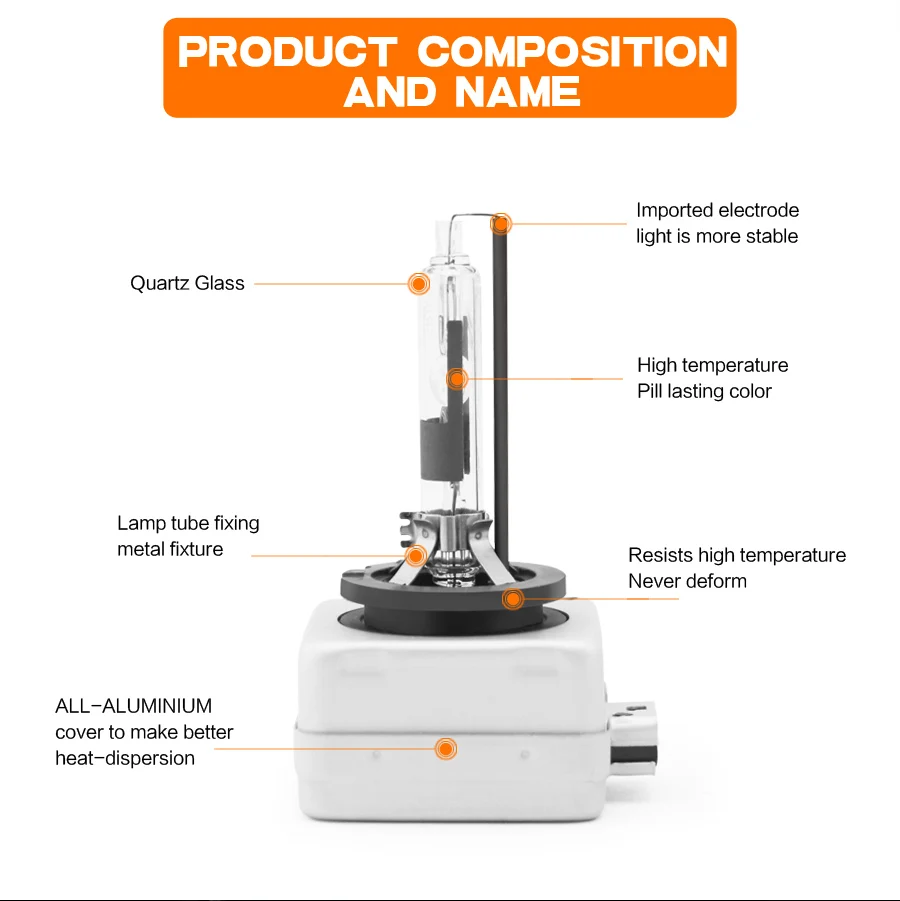 PRODUCT COMPOSITION AND NAME

Imported electrode light is more stable

Quartz Glass

High temperature Pill lasting color

Lamp tube fixing metal fixture

Resists high temperature Never deform

ALL-ALUMINIUM cover to make better heat-dispersion