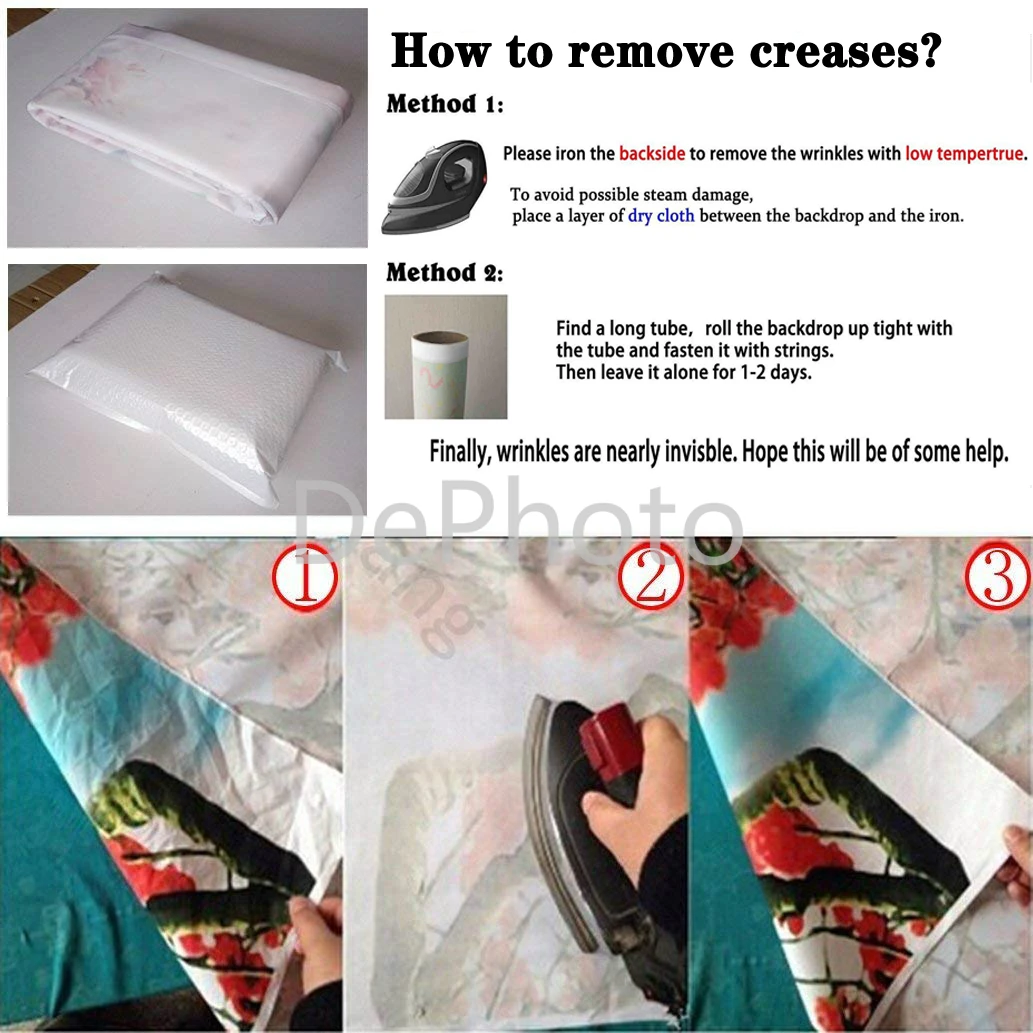 How to remove creases?

Method 1:

Please iron the backside to remove the wrinkles with low tempertrue.

To avoid possible steam damage, place a layer of dry cloth between the backdrop and the iron.

Method 2:

Find a long tube, roll the backdrop up tight with the tube and fasten it with strings. Then leave it alone for 1-2 days.

Finally, wrinkles are nearly invisble. Hope this will be of some help.

DePhoto

Dang

①

②

③