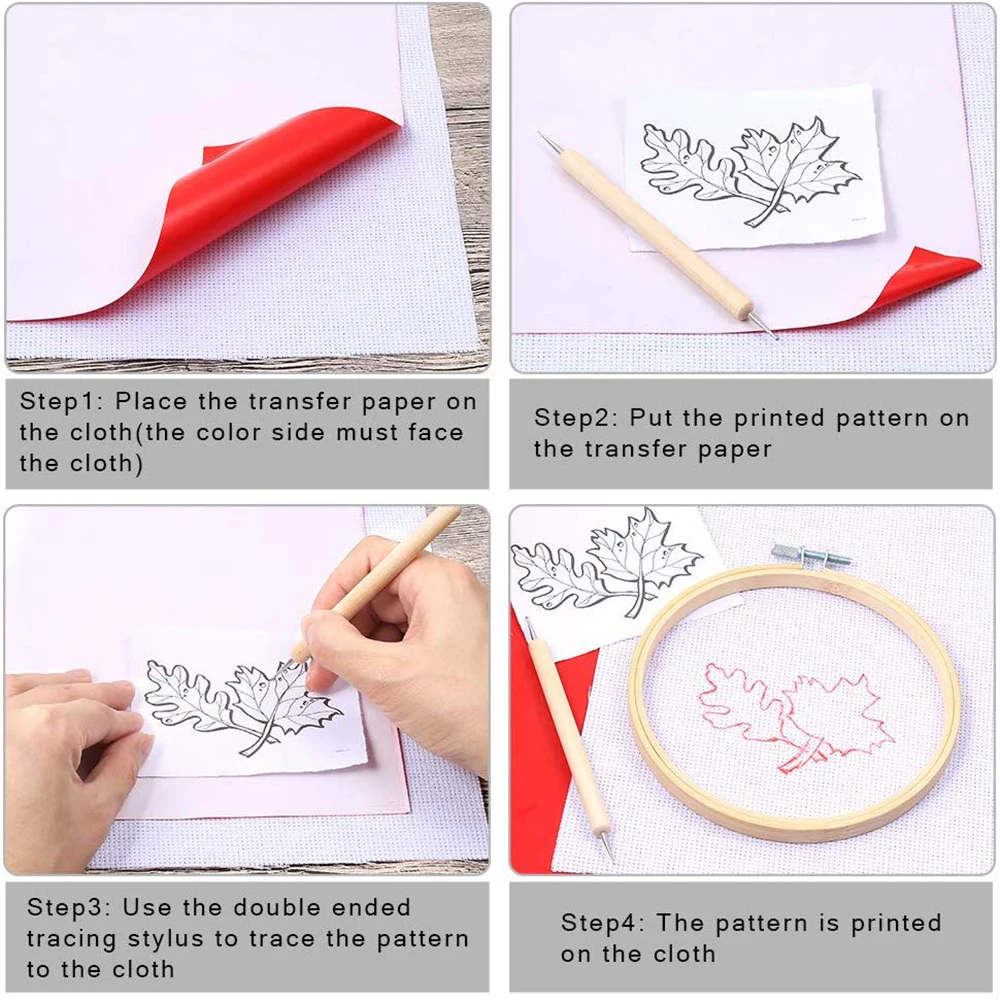 Step1: Place the transfer paper on the cloth(the color side must face the cloth)

Step2: Put the printed pattern on the transfer paper

Step3: Use the double ended tracing stylus to trace the pattern to the cloth

Step4: The pattern is printed on the cloth