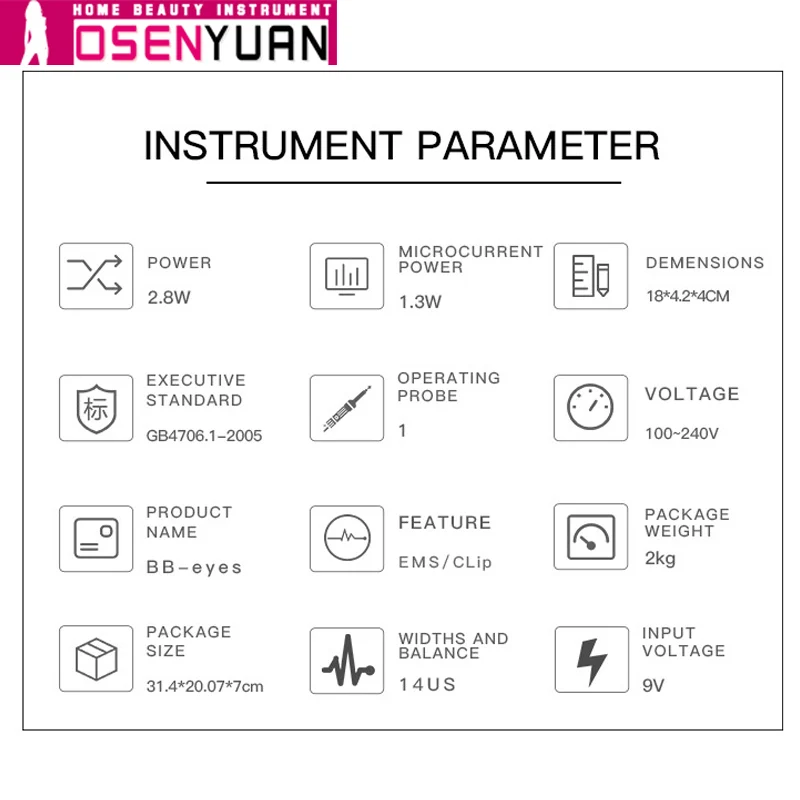 HOME BEAUTY INSTRUMENT
OSENYUAN

INSTRUMENT PARAMETER

POWER
2.8W

MICROCURRENT POWER
1.3W

DEMENSIONS
18*4.2*4CM

标

EXECUTIVE STANDARD
GB4706.1-2005

OPERATING PROBE
1

VOLTAGE
100~240V

PRODUCT NAME
BB-eyes

FEATURE
EMS/CLip

PACKAGE WEIGHT
2kg

PACKAGE SIZE
31.4*20.07*7cm

WIDTHS AND BALANCE
14US

INPUT VOLTAGE
9V