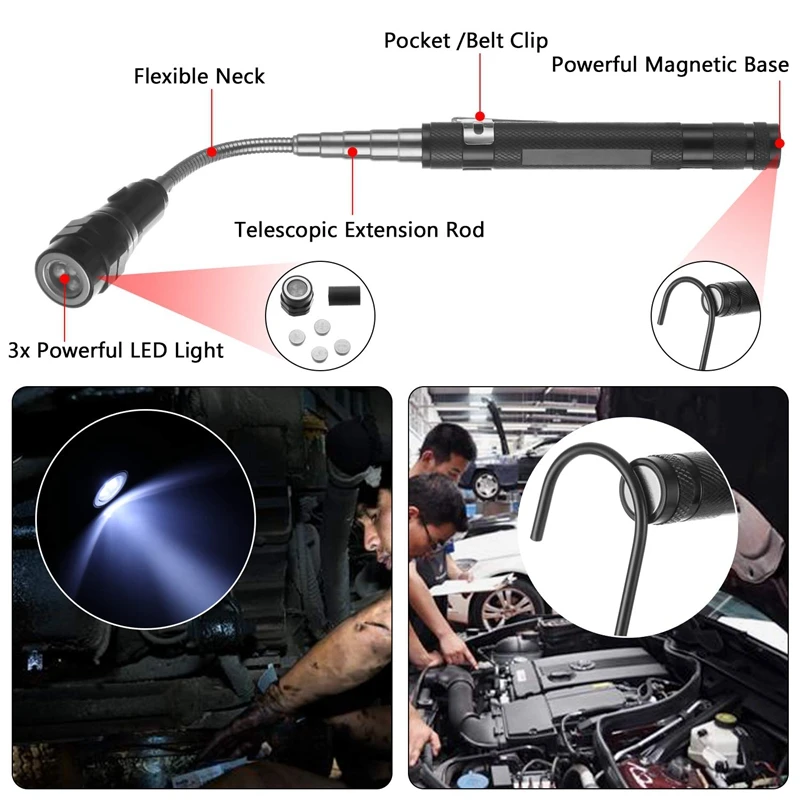 Pocket /Belt Clip
Flexible Neck
Powerful Magnetic Base
Telescopic Extension Rod
3x Powerful LED Light