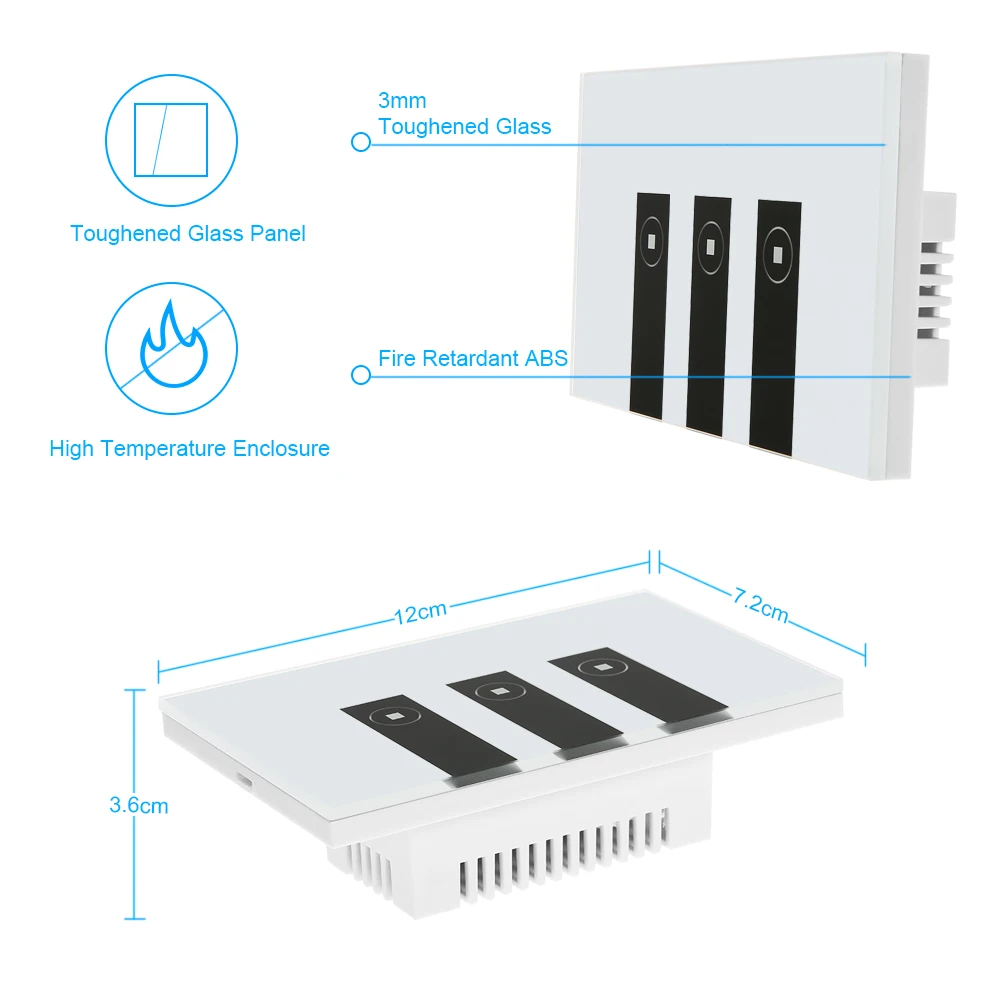 Toughened Glass Panel

High Temperature Enclosure

3mm
Toughened Glass

Fire Retardant ABS

12cm

7.2cm

3.6cm