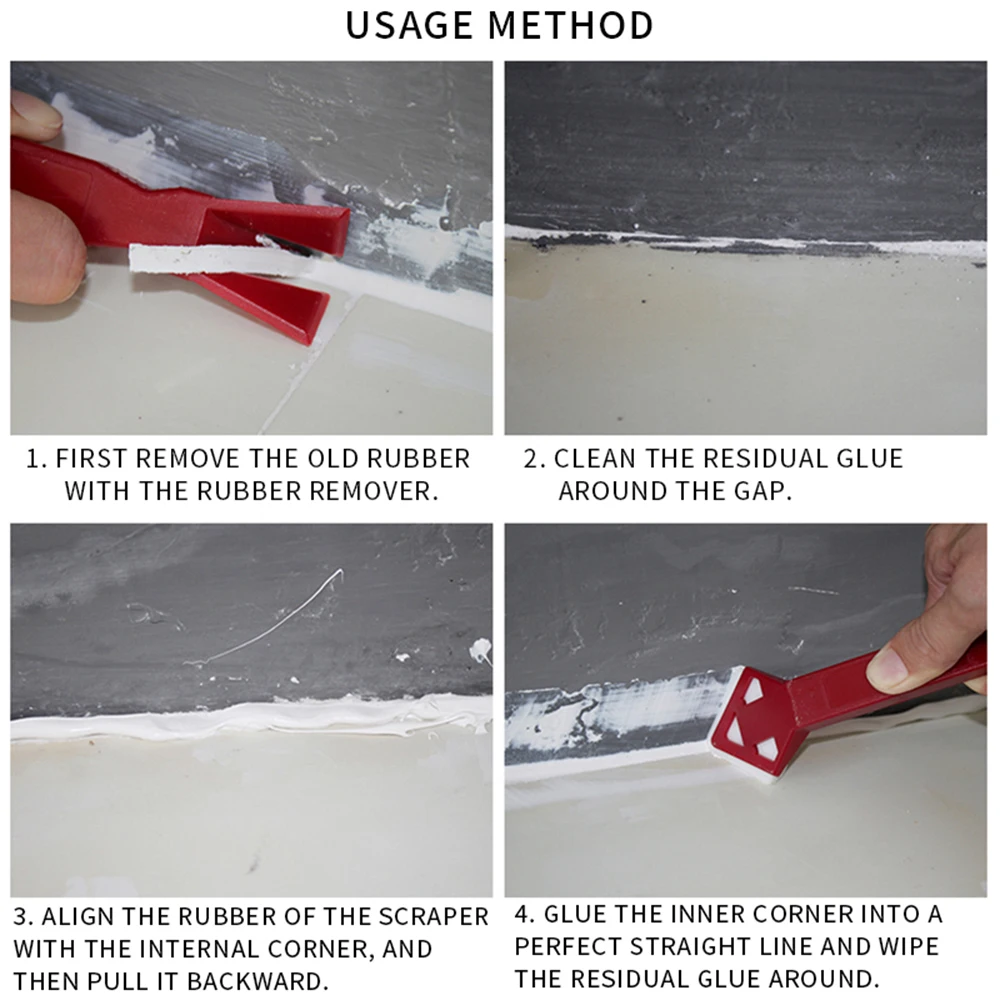 USAGE METHOD

1. FIRST REMOVE THE OLD RUBBER WITH THE RUBBER REMOVER.

2. CLEAN THE RESIDUAL GLUE AROUND THE GAP.

3. ALIGN THE RUBBER OF THE SCRAPER WITH THE INTERNAL CORNER, AND THEN PULL IT BACKWARD.

4. GLUE THE INNER CORNER INTO A PERFECT STRAIGHT LINE AND WIPE THE RESIDUAL GLUE AROUND.